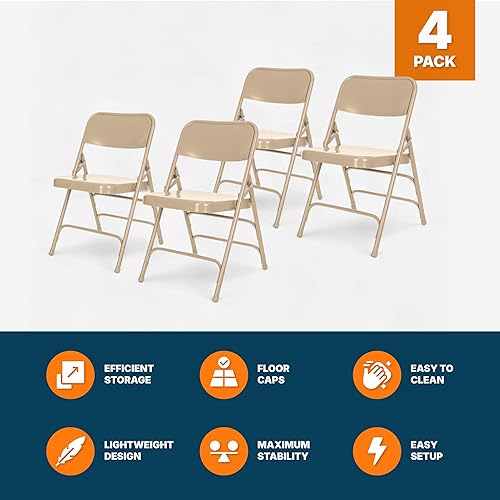 4
PACK

EFFICIENT STORAGE

FLOOR CAPS

EASY TO CLEAN

LIGHTWEIGHT DESIGN

MAXIMUM STABILITY

EASY SETUP