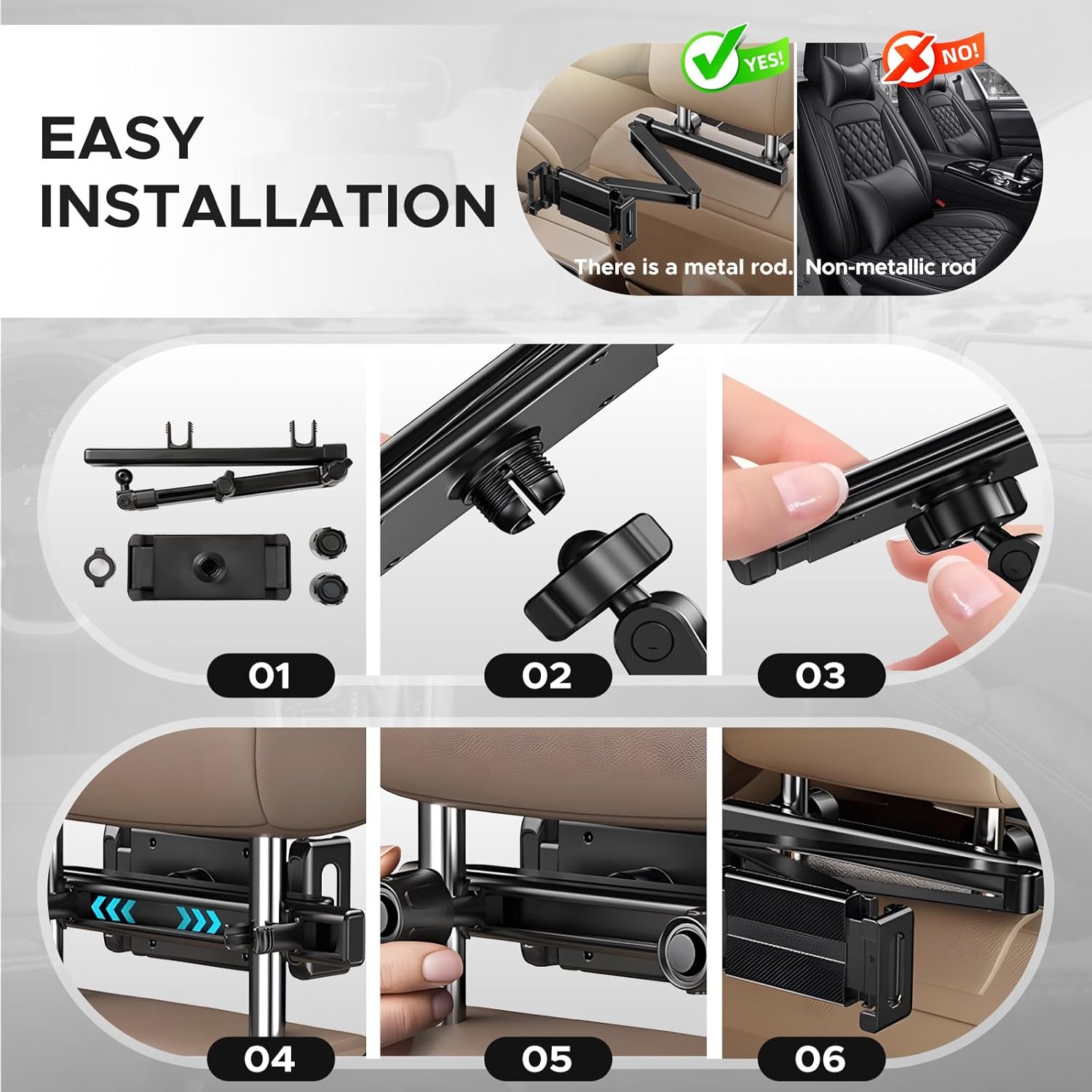 EASY INSTALLATION

YES!

NO!

There is a metal rod.

Non-metallic rod

01

02

03

04

05

06