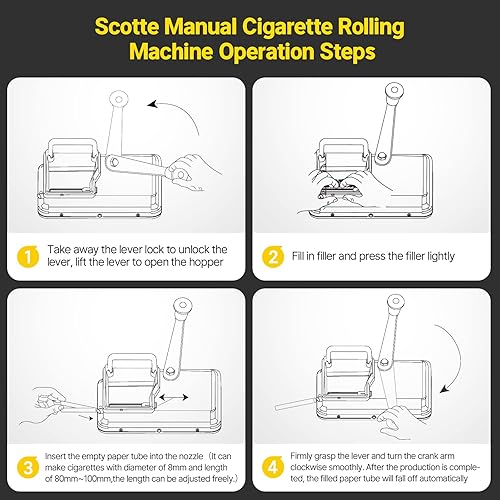 Scotte Manual Cigarette Rolling Machine Operation Steps

1 Take away the lever lock to unlock the lever, lift the lever to open the hopper

2 Fill in filler and press the filler lightly

3 Insert the empty paper tube into the nozzle（It can make cigarettes with diameter of 8mm and length of 80mm~100mm,the length can be adjusted freely.）

4 Firmly grasp the lever and turn the crank arm clockwise smoothly. After the production is completed, the filled paper tube will fall off automatically