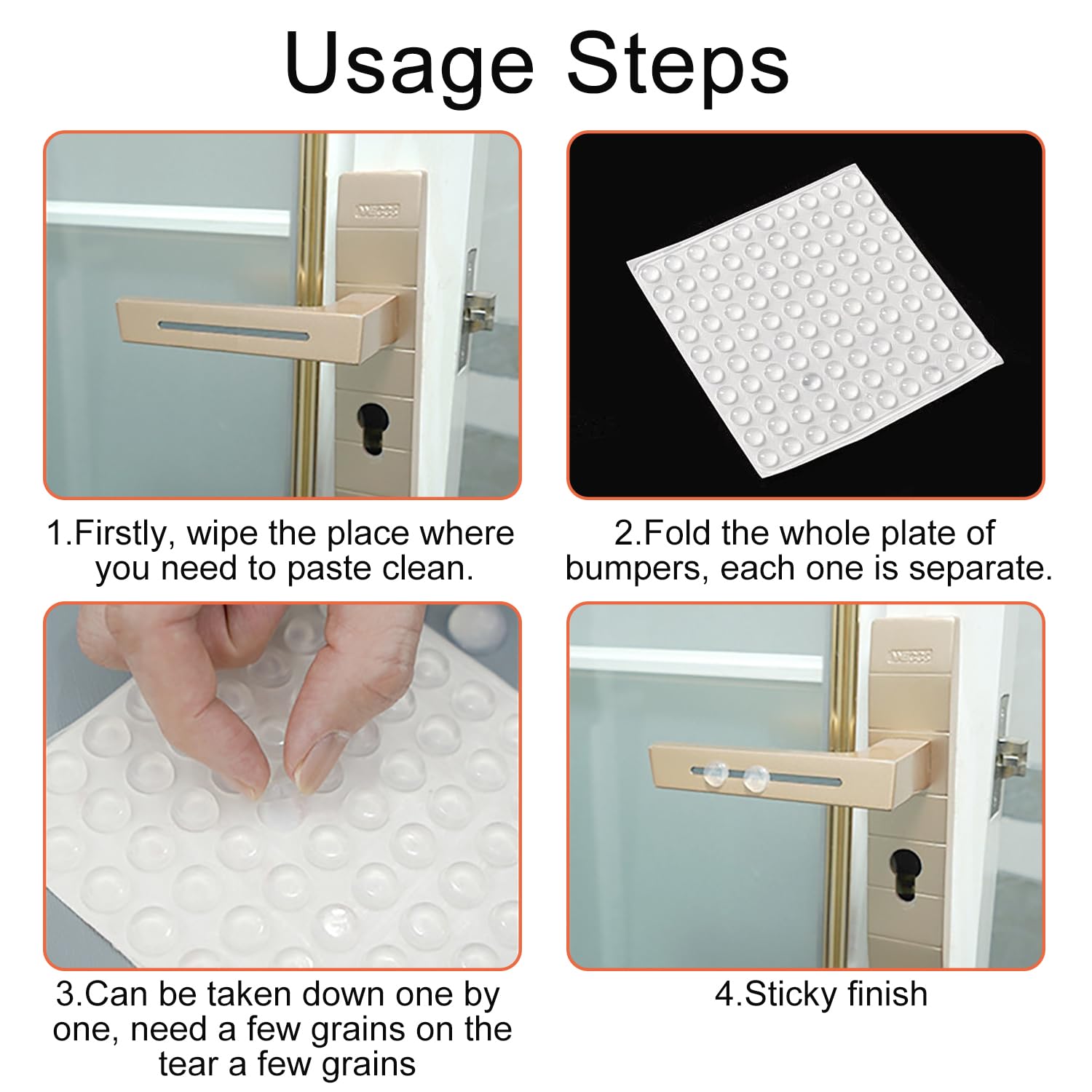 Usage Steps

1.Firstly, wipe the place where you need to paste clean.

2.Fold the whole plate of bumpers, each one is separate.

3.Can be taken down one by one, need a few grains on the tear a few grains

4.Sticky finish