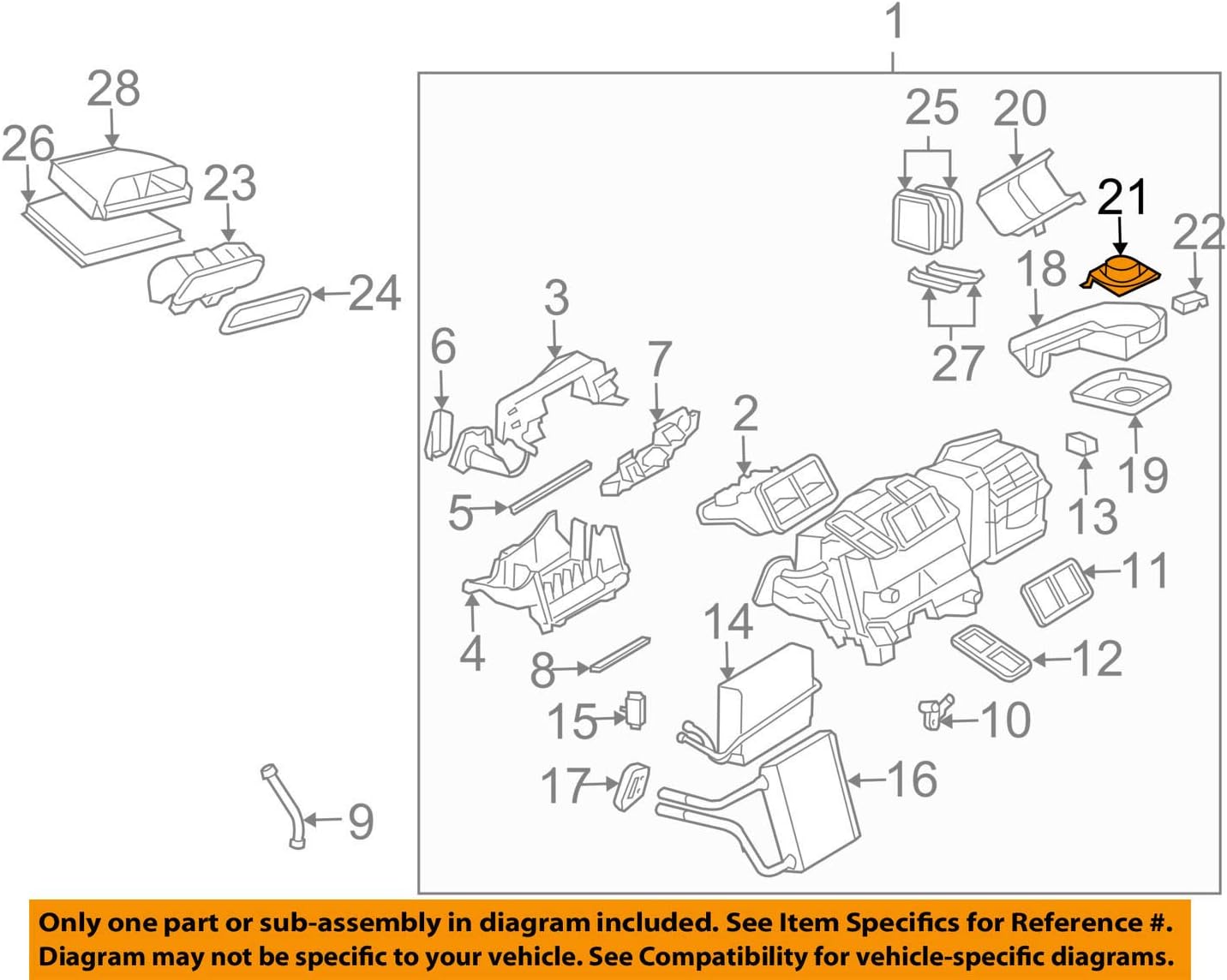 1
28
26
23
24
25
20
21
22
18
27
3
6
7
2
19
13
5
11
4
14
12
8
15
10
17
16
9

Only one part or sub-assembly in diagram included. See Item Specifics for Reference #.
Diagram may not be specific to your vehicle. See Compatibility for vehicle-specific diagrams.