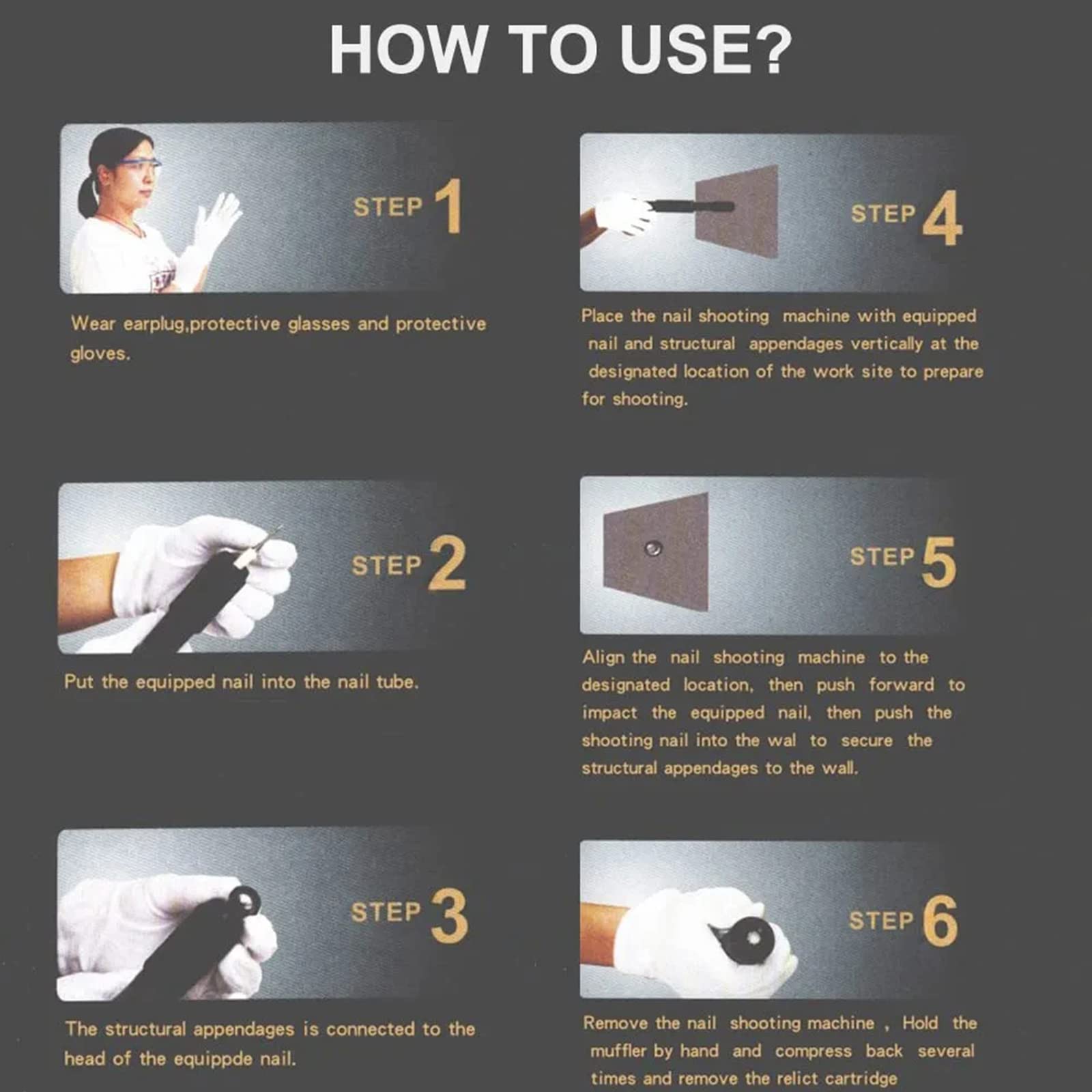 HOW TO USE?

STEP 1

Wear earplug,protective glasses and protective gloves.

STEP 2

Put the equipped nail into the nail tube.

STEP 3

The structural appendages is connected to the head of the equippde nail.

STEP 4

Place the nail shooting machine with equipped nail and structural appendages vertically at the designated location of the work site to prepare for shooting.

STEP 5

Align the nail shooting machine to the designated location, then push forward to impact the equipped nail, then push the shooting nail into the wal to secure the structural appendages to the wall.

STEP 6

Remove the nail shooting machine , Hold the muffler by hand and compress back several times and remove the relict cartridge