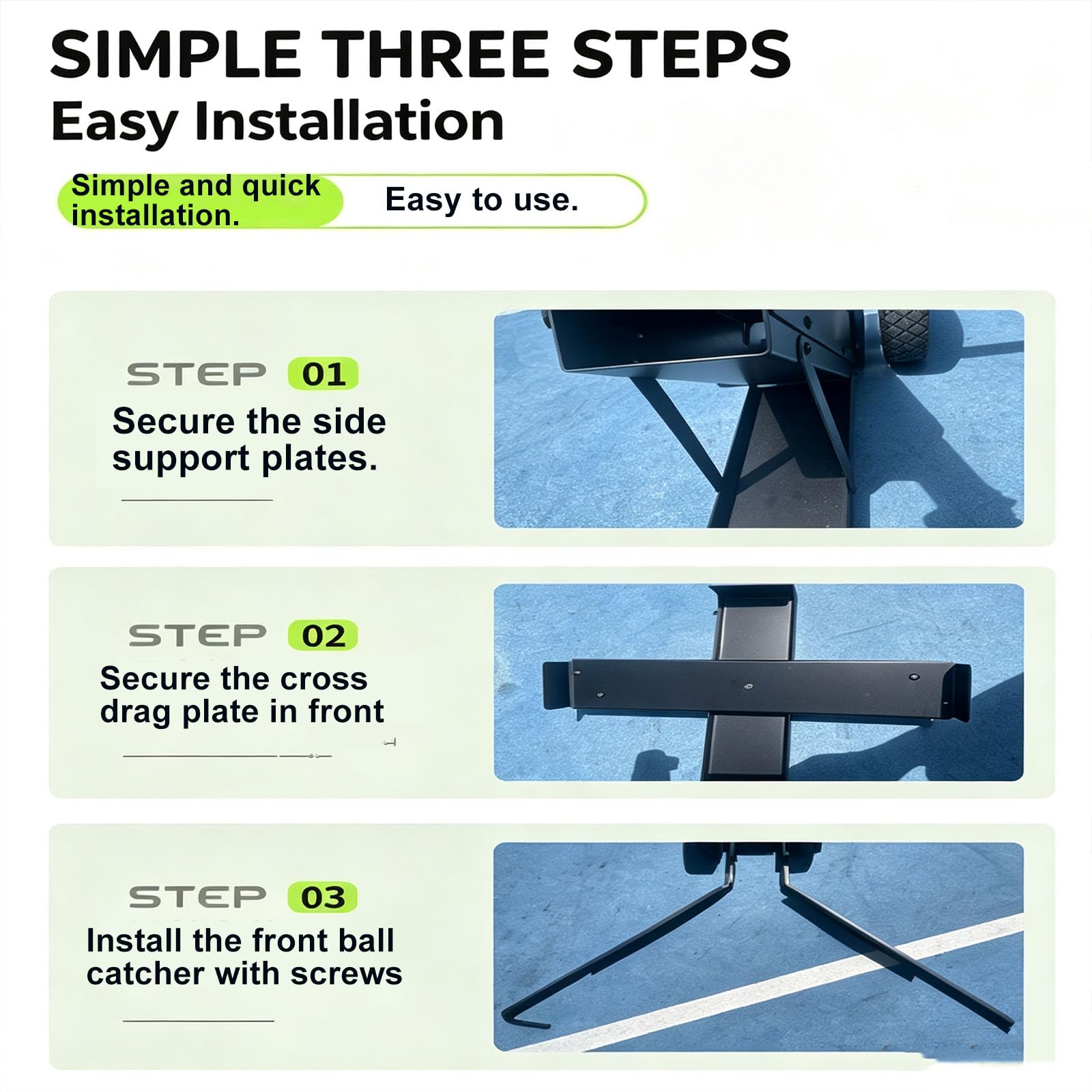 SIMPLE THREE STEPS
Easy Installation

Simple and quick installation.

Easy to use.

STEP 01
Secure the side support plates.

STEP 02
Secure the cross drag plate in front

STEP 03
Install the front ball catcher with screws