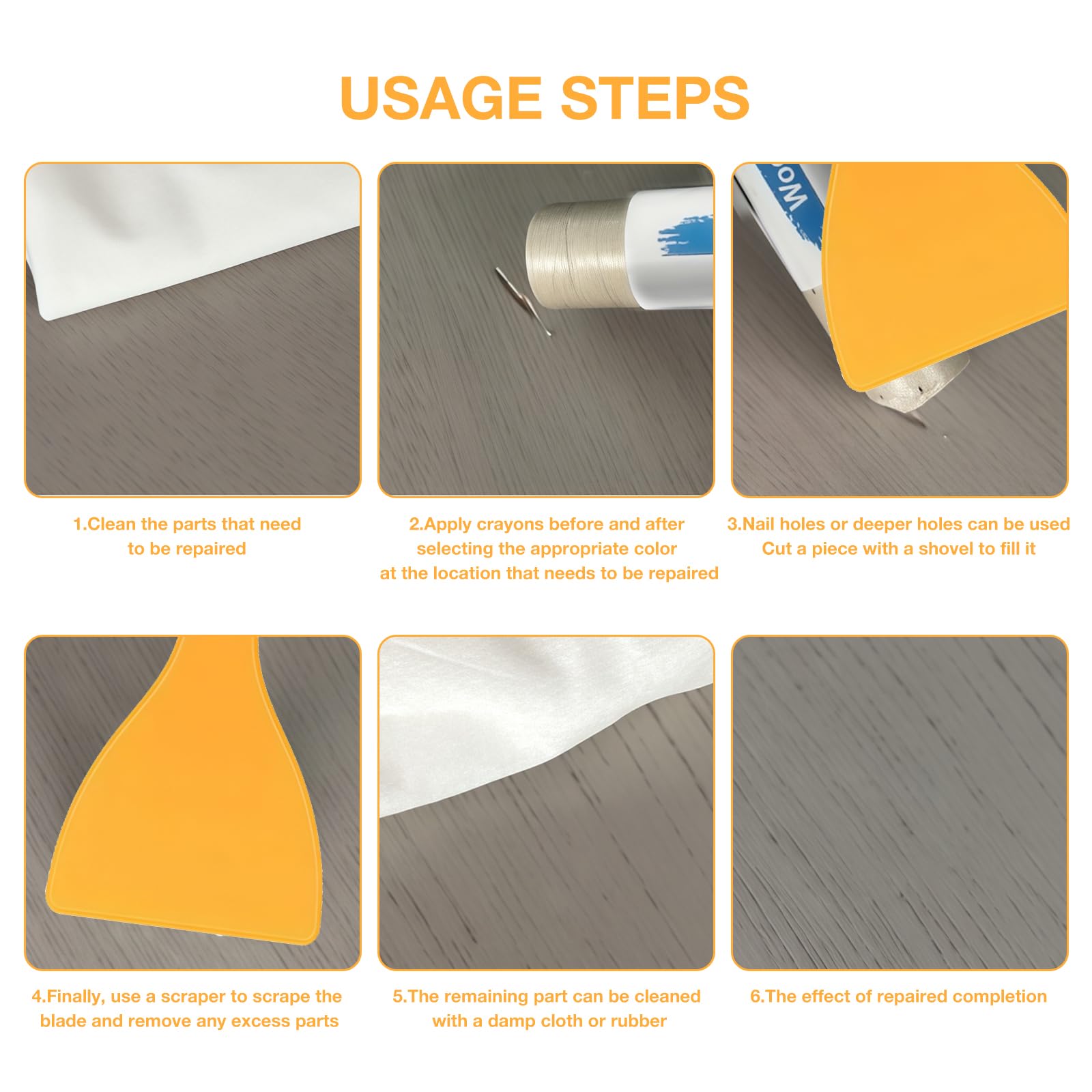 USAGE STEPS

Wo

1.Clean the parts that need to be repaired

2.Apply crayons before and after selecting the appropriate color at the location that needs to be repaired

3.Nail holes or deeper holes can be used Cut a piece with a shovel to fill it

4.Finally, use a scraper to scrape the blade and remove any excess parts

5.The remaining part can be cleaned with a damp cloth or rubber

6.The effect of repaired completion