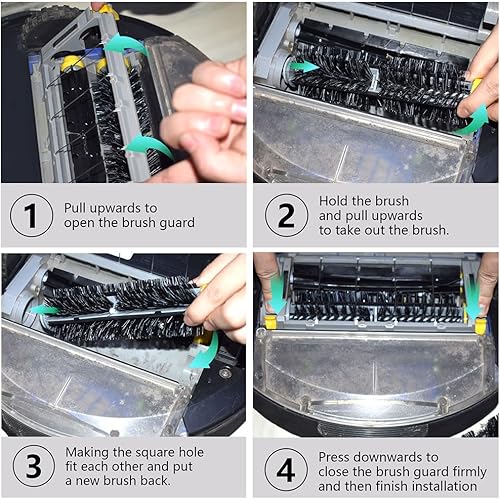 1 Pull upwards to open the brush guard

2 Hold the brush and pull upwards to take out the brush.

3 Making the square hole fit each other and put a new brush back.

4 Press downwards to close the brush guard firmly and then finish installation