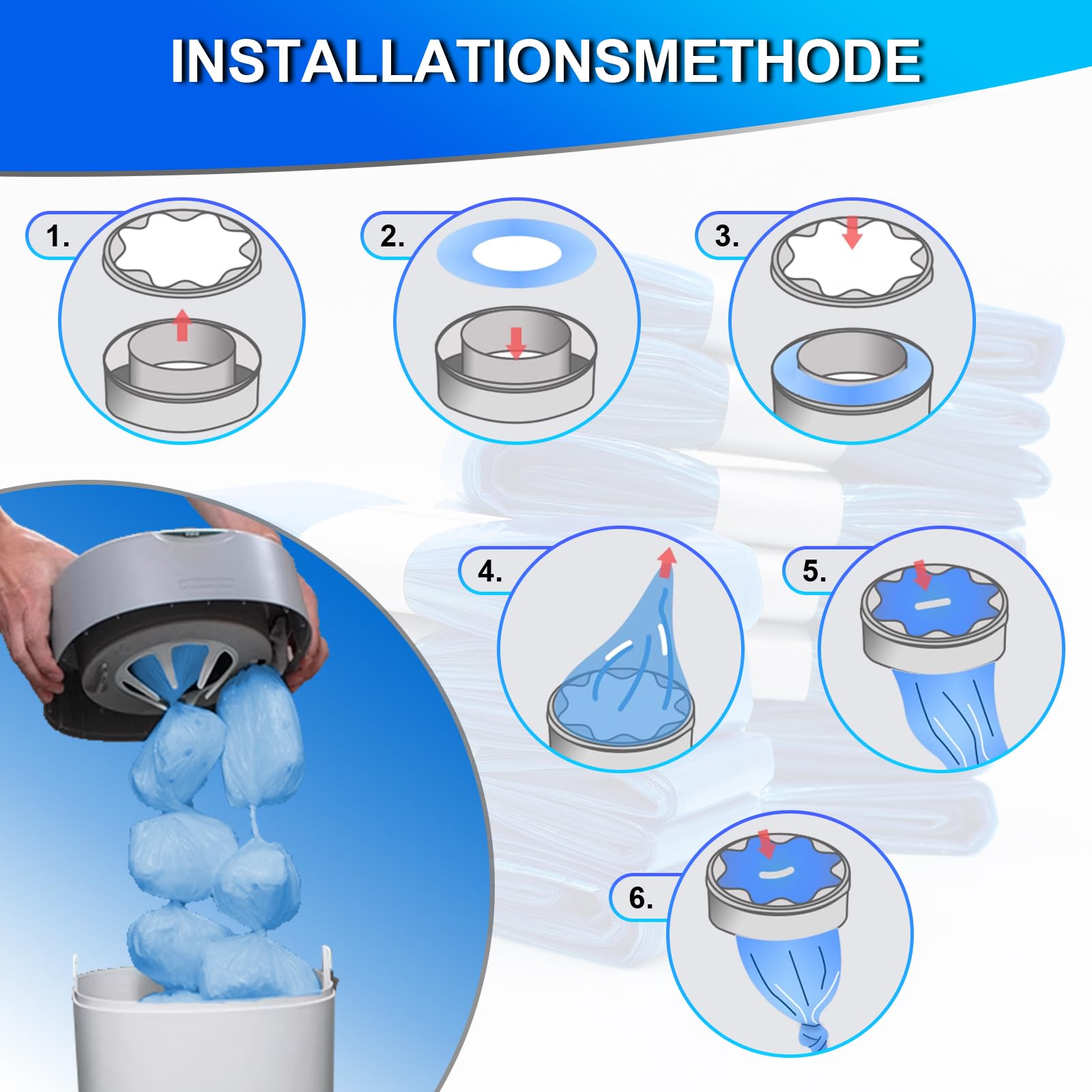 INSTALLATIONSMETHODE

1.

2.

3.

4.

5.

6.