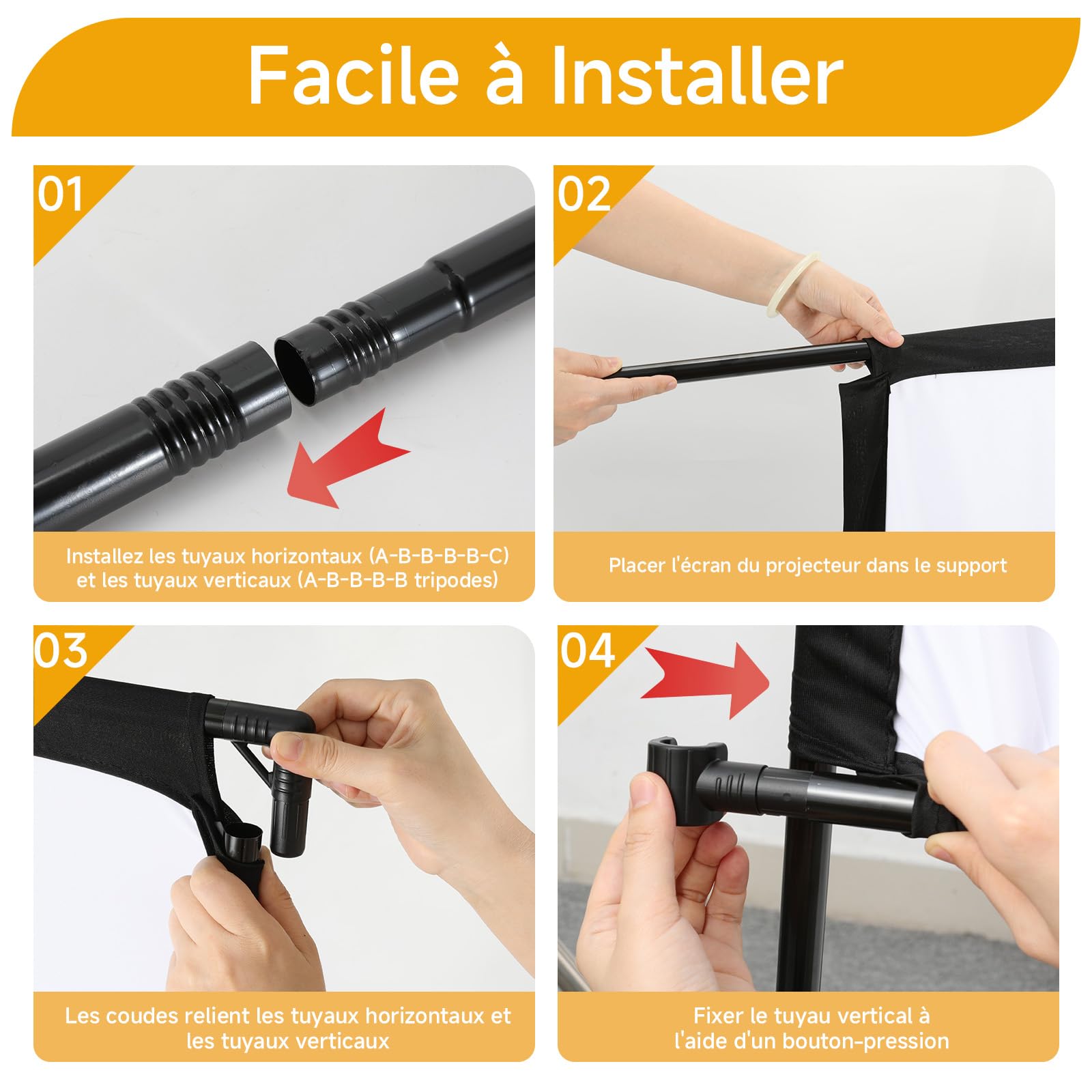 Facile à Installer

01

Installez les tuyaux horizontaux (A-B-B-B-B-C) et les tuyaux verticaux (A-B-B-B-B tripodes)

02

Placer l'écran du projecteur dans le support

03

Les coudes relient les tuyaux horizontaux et les tuyaux verticaux

04

Fixer le tuyau vertical à l'aide d'un bouton-pression