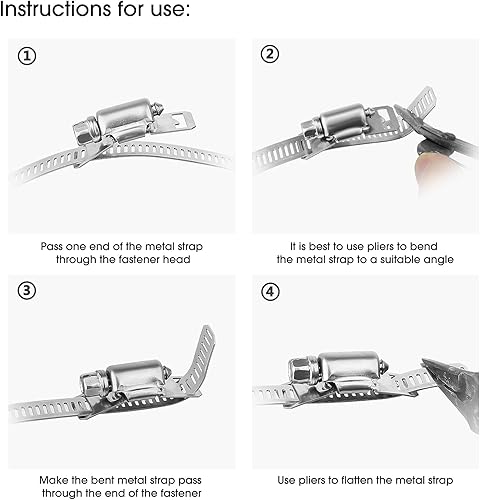 Instructions for use:

①

Pass one end of the metal strap through the fastener head

②

It is best to use pliers to bend the metal strap to a suitable angle

③

Make the bent metal strap pass through the end of the fastener

④

Use pliers to flatten the metal strap