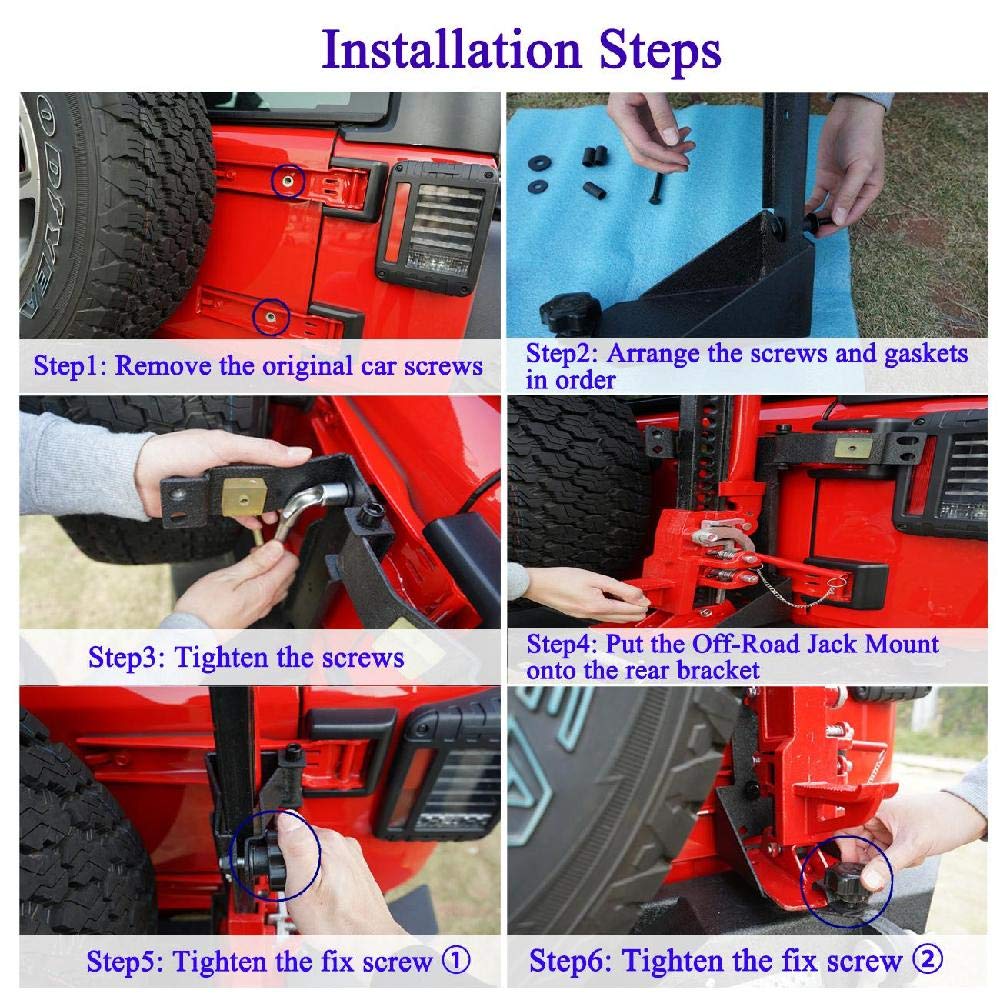 Installation Steps

Step1: Remove the original car screws

Step2: Arrange the screws and gaskets in order

Step3: Tighten the screws

Step4: Put the Off-Road Jack Mount onto the rear bracket

Step5: Tighten the fix screw ①

Step6: Tighten the fix screw ②