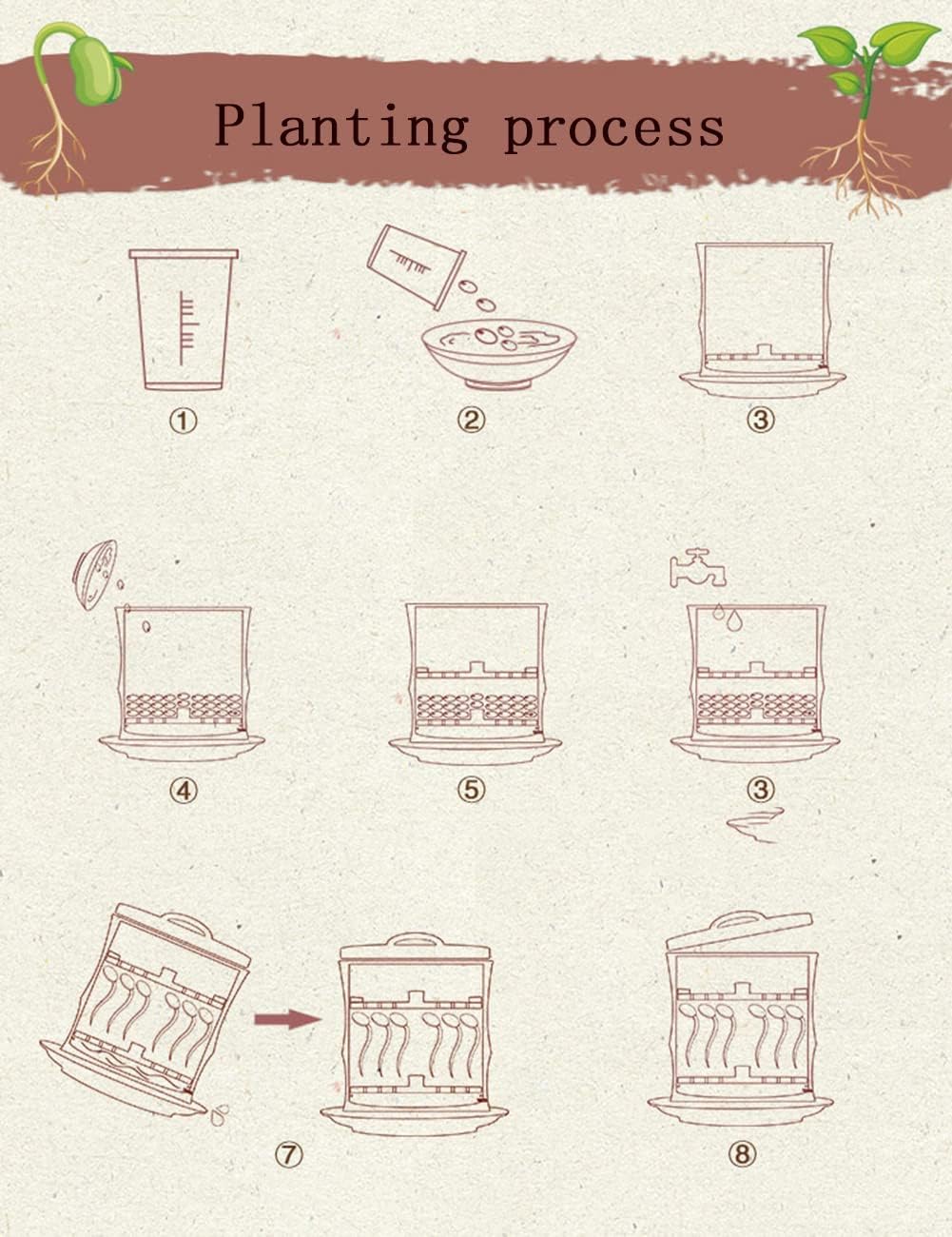 Planting process

①

②

③

④

⑤

③

⑦

⑧