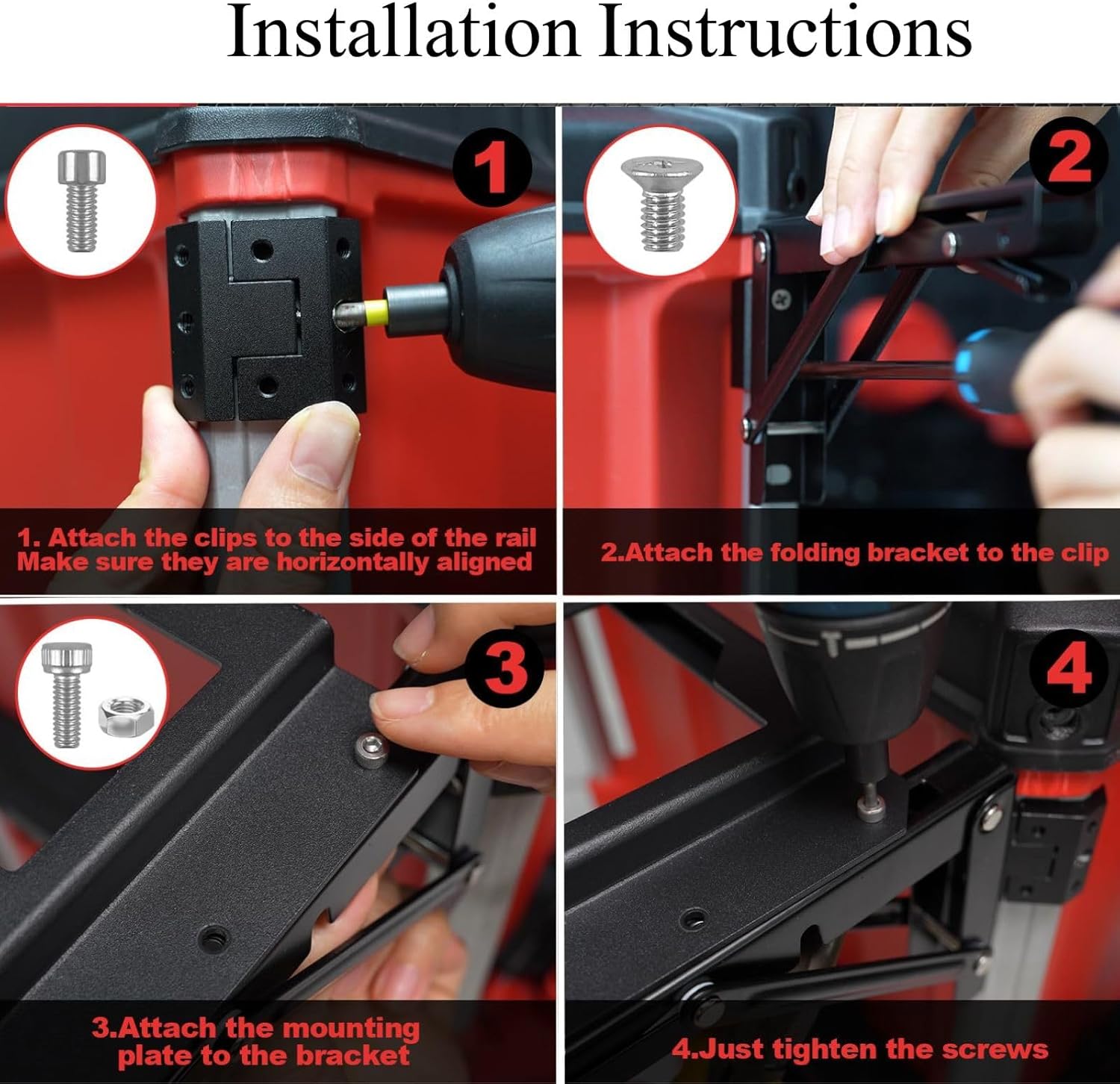 Installation Instructions

1

1. Attach the clips to the side of the rail Make sure they are horizontally aligned

2

2.Attach the folding bracket to the clip

3

3.Attach the mounting plate to the bracket

4

4.Just tighten the screws