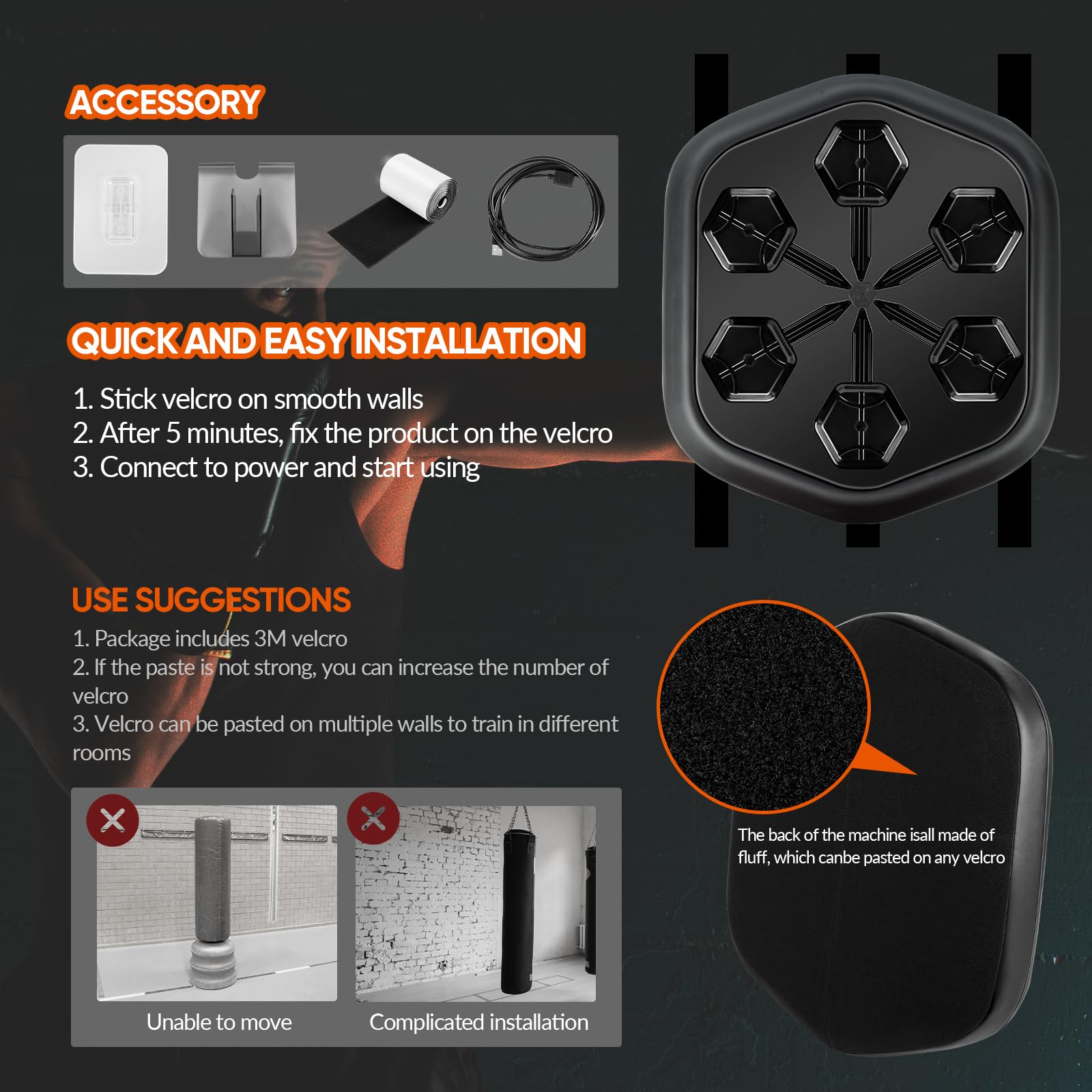 ACCESSORY

QUICK AND EASY INSTALLATION

1. Stick velcro on smooth walls
2. After 5 minutes, fix the product on the velcro
3. Connect to power and start using

USE SUGGESTIONS

1. Package includes 3M velcro
2. If the paste is not strong, you can increase the number of velcro
3. Velcro can be pasted on multiple walls to train in different rooms

Unable to move

Complicated installation

The back of the machine isall made of fluff, which canbe pasted on any velcro