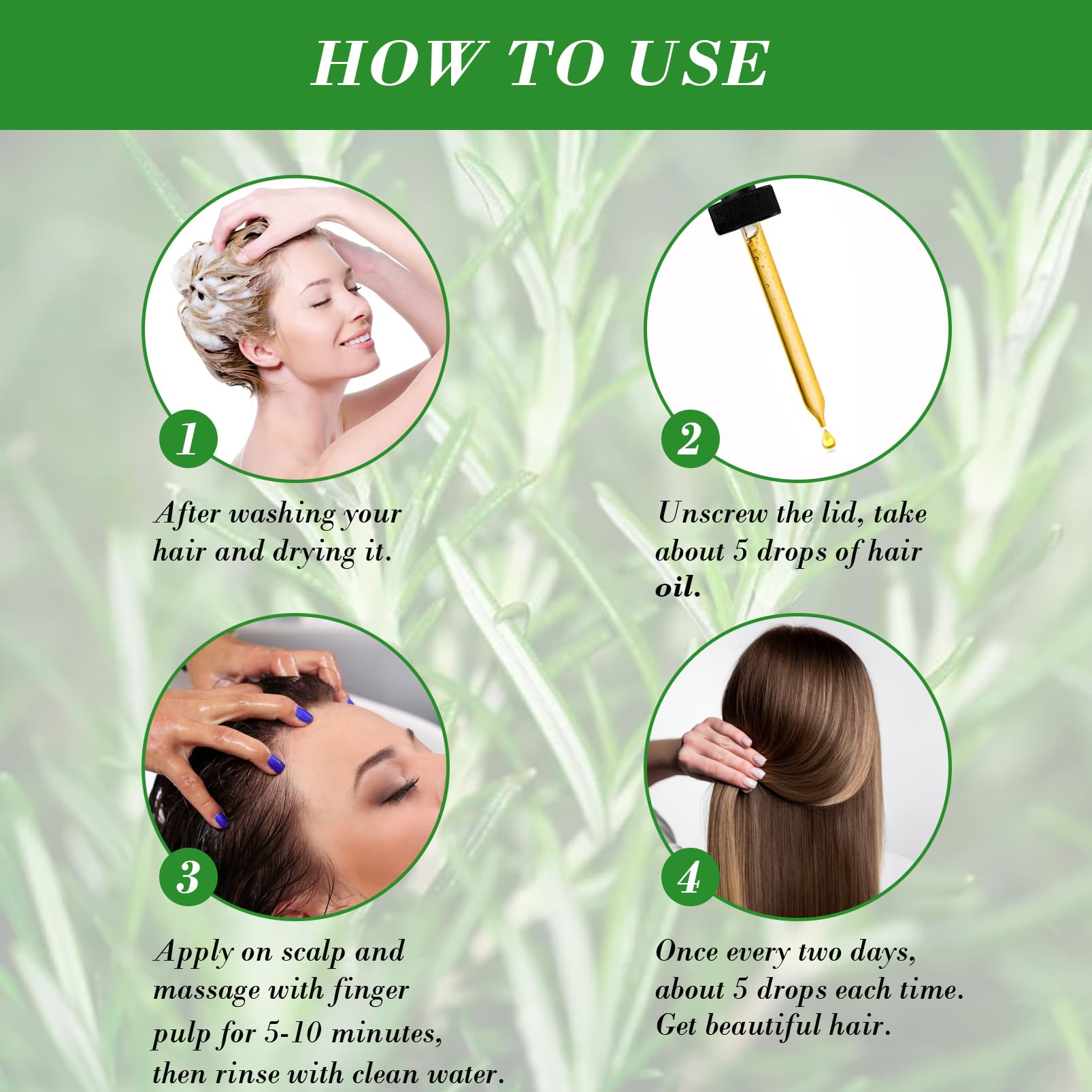 HOW TO USE

1

After washing your hair and drying it.

2

Unscrew the lid, take about 5 drops of hair oil.

3

Apply on scalp and massage with finger pulp for 5-10 minutes, then rinse with clean water.

4

Once every two days, about 5 drops each time. Get beautiful hair.