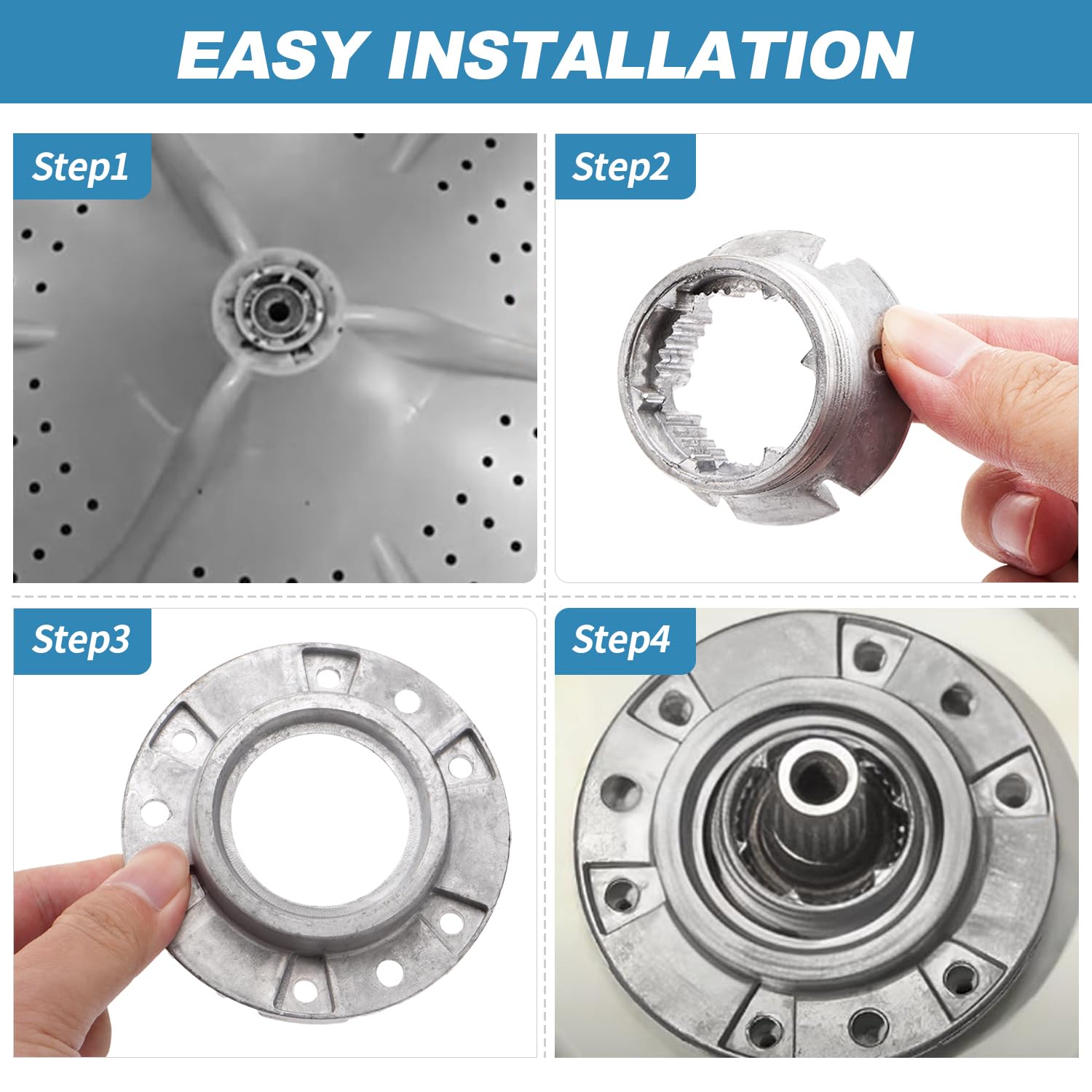 EASY INSTALLATION

Step1

Step2

Step3

Step4