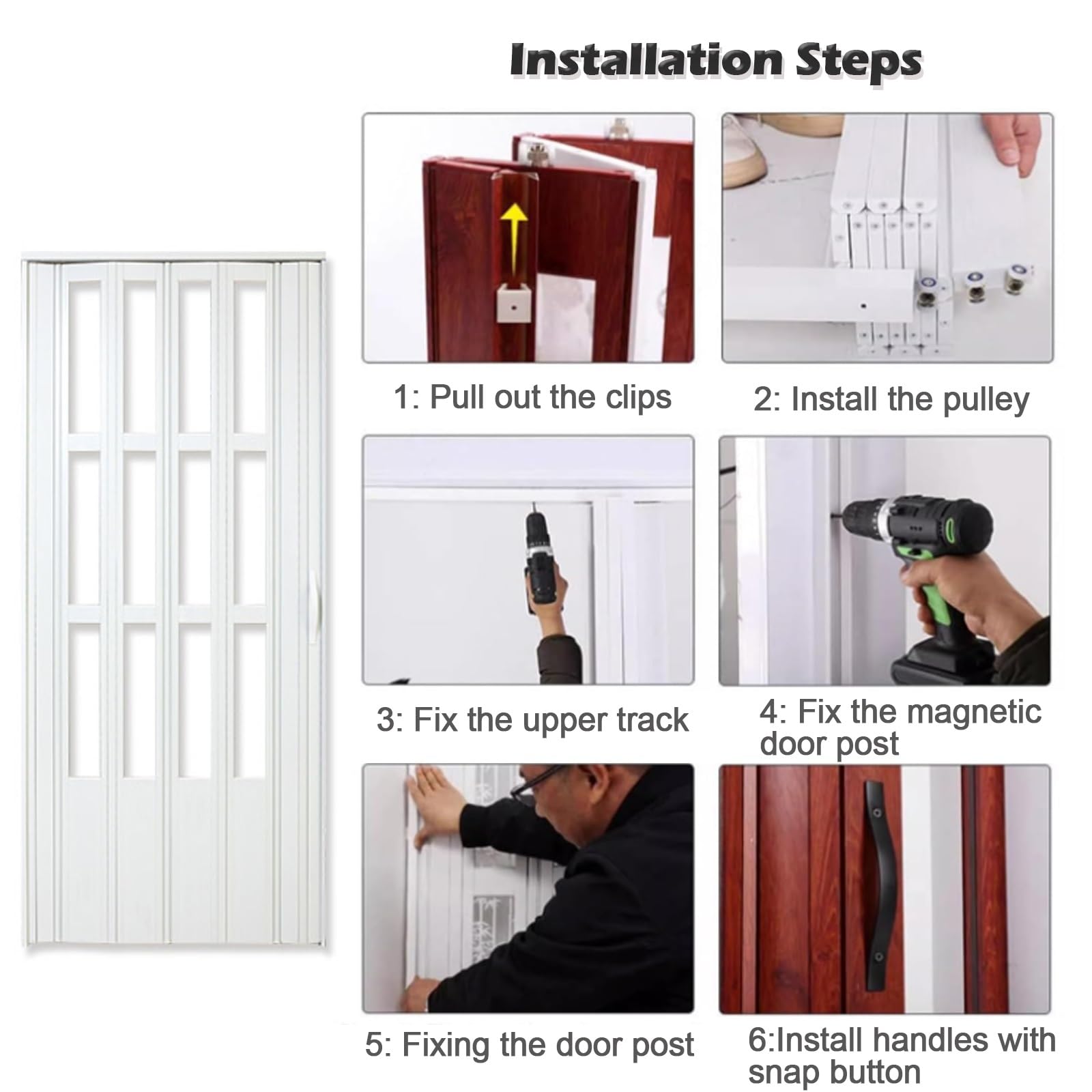 Installation Steps

1: Pull out the clips

2: Install the pulley

3: Fix the upper track

4: Fix the magnetic door post

5: Fixing the door post

6:Install handles with snap button