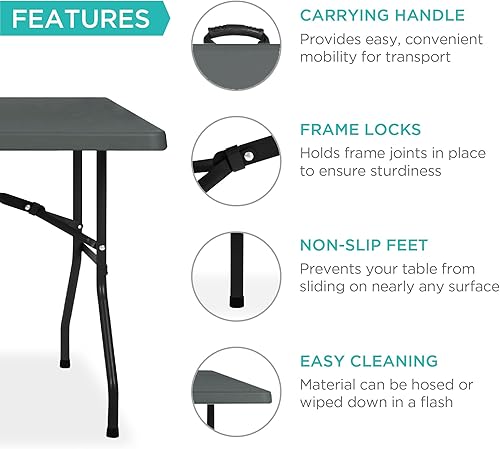 FEATURES

CARRYING HANDLE
Provides easy, convenient mobility for transport

FRAME LOCKS
Holds frame joints in place to ensure sturdiness

NON-SLIP FEET
Prevents your table from sliding on nearly any surface

EASY CLEANING
Material can be hosed or wiped down in a flash