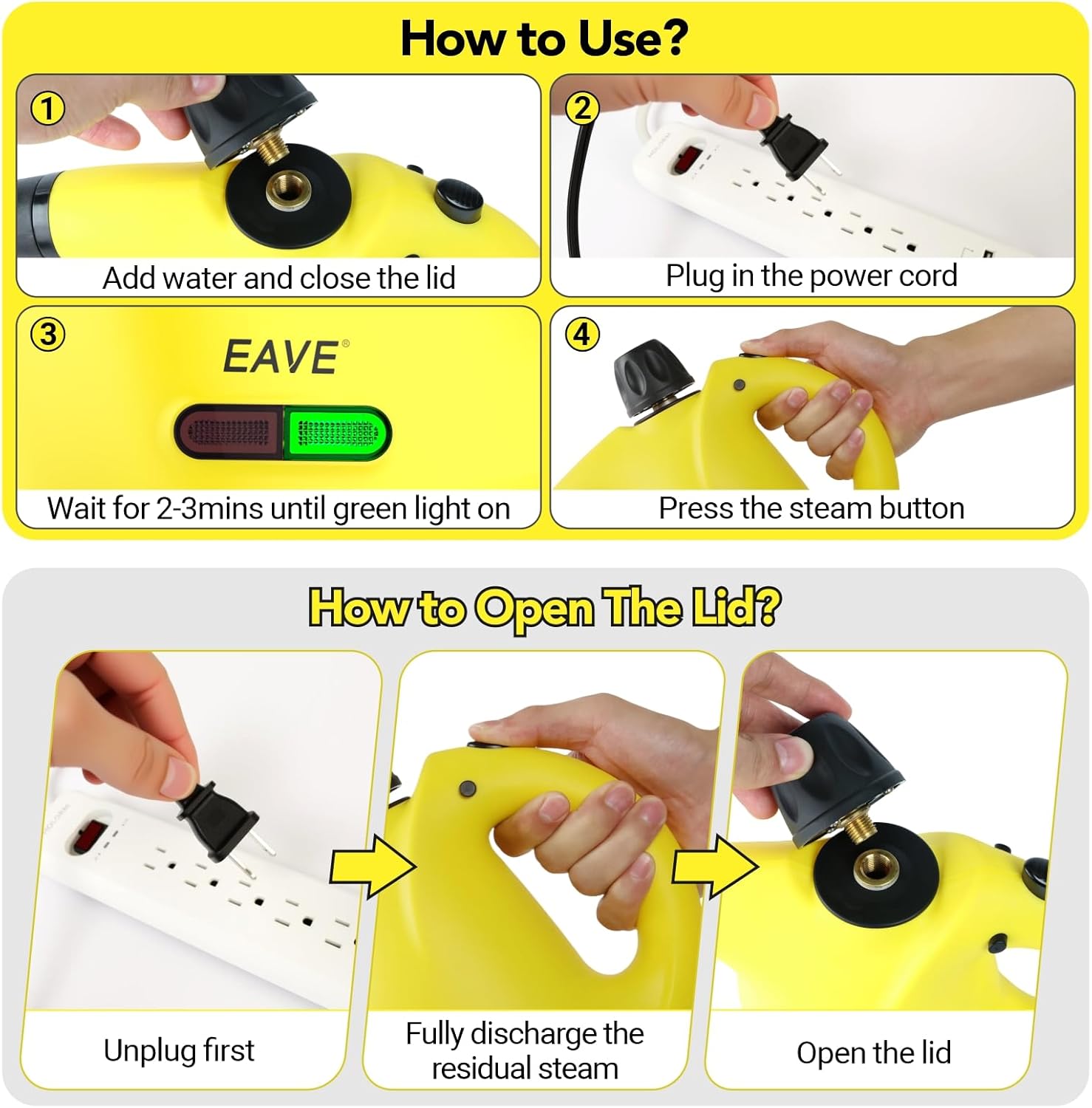 How to Use?

①
Add water and close the lid

②
Plug in the power cord

③
EAVE®
Wait for 2-3mins until green light on

④
Press the steam button

How to Open The Lid?

Unplug first

Fully discharge the residual steam

Open the lid