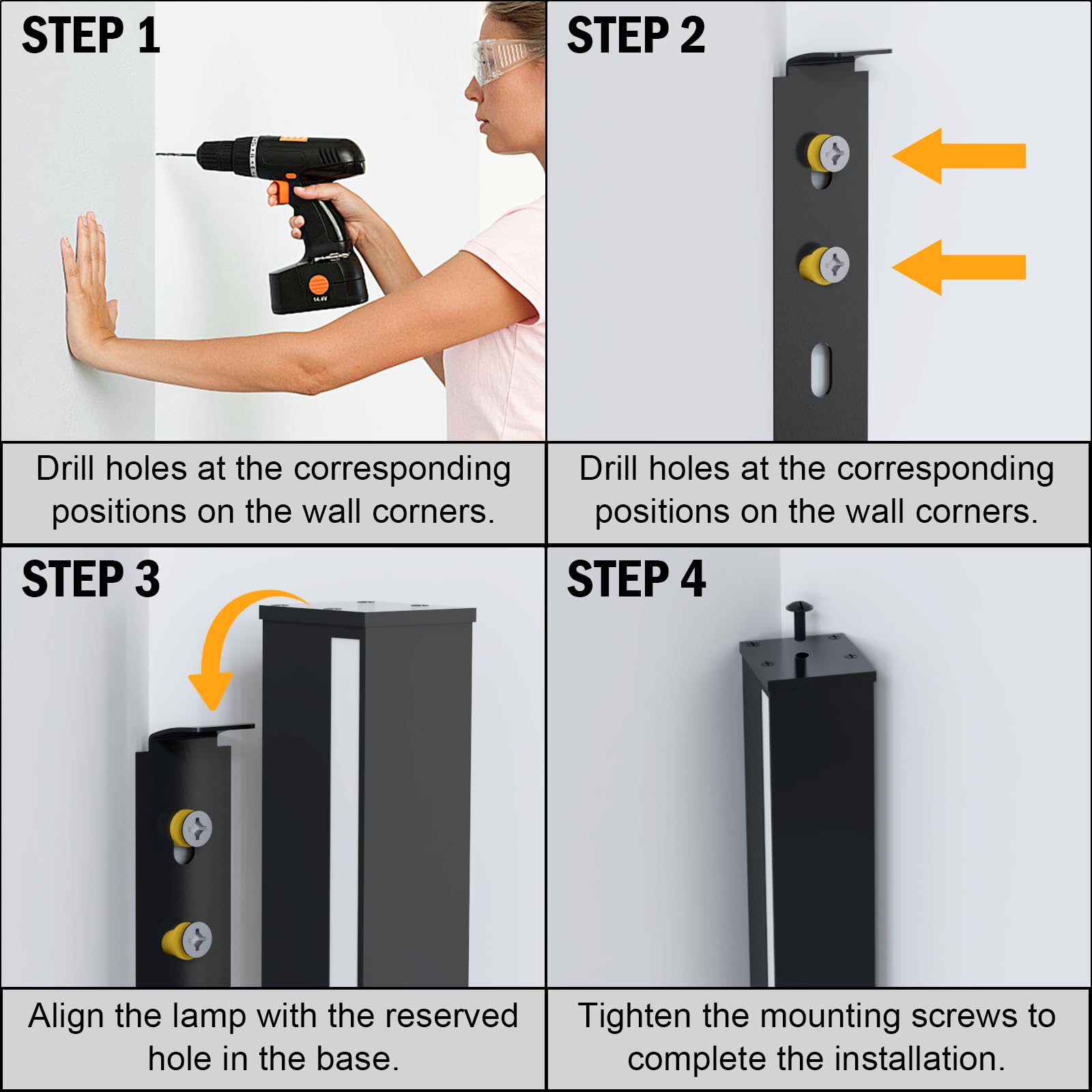 STEP 1

14.4V

Drill holes at the corresponding positions on the wall corners.

STEP 2

Drill holes at the corresponding positions on the wall corners.

STEP 3

Align the lamp with the reserved hole in the base.

STEP 4

Tighten the mounting screws to complete the installation.