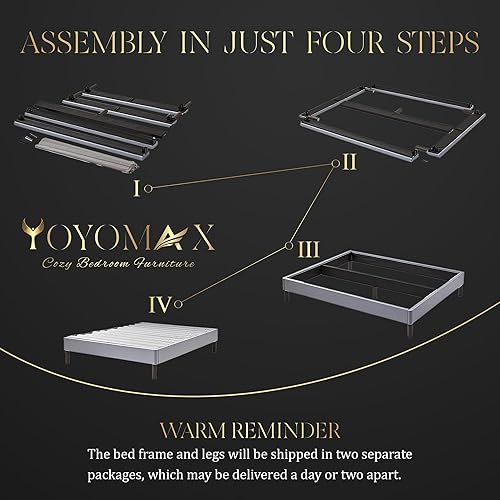 ASSEMBLY IN JUST FOUR STEPS

I

II

YOYOMAX
Cozy Bedroom Furniture

III

IV

WARM REMINDER
The bed frame and legs will be shipped in two separate packages, which may be delivered a day or two apart.