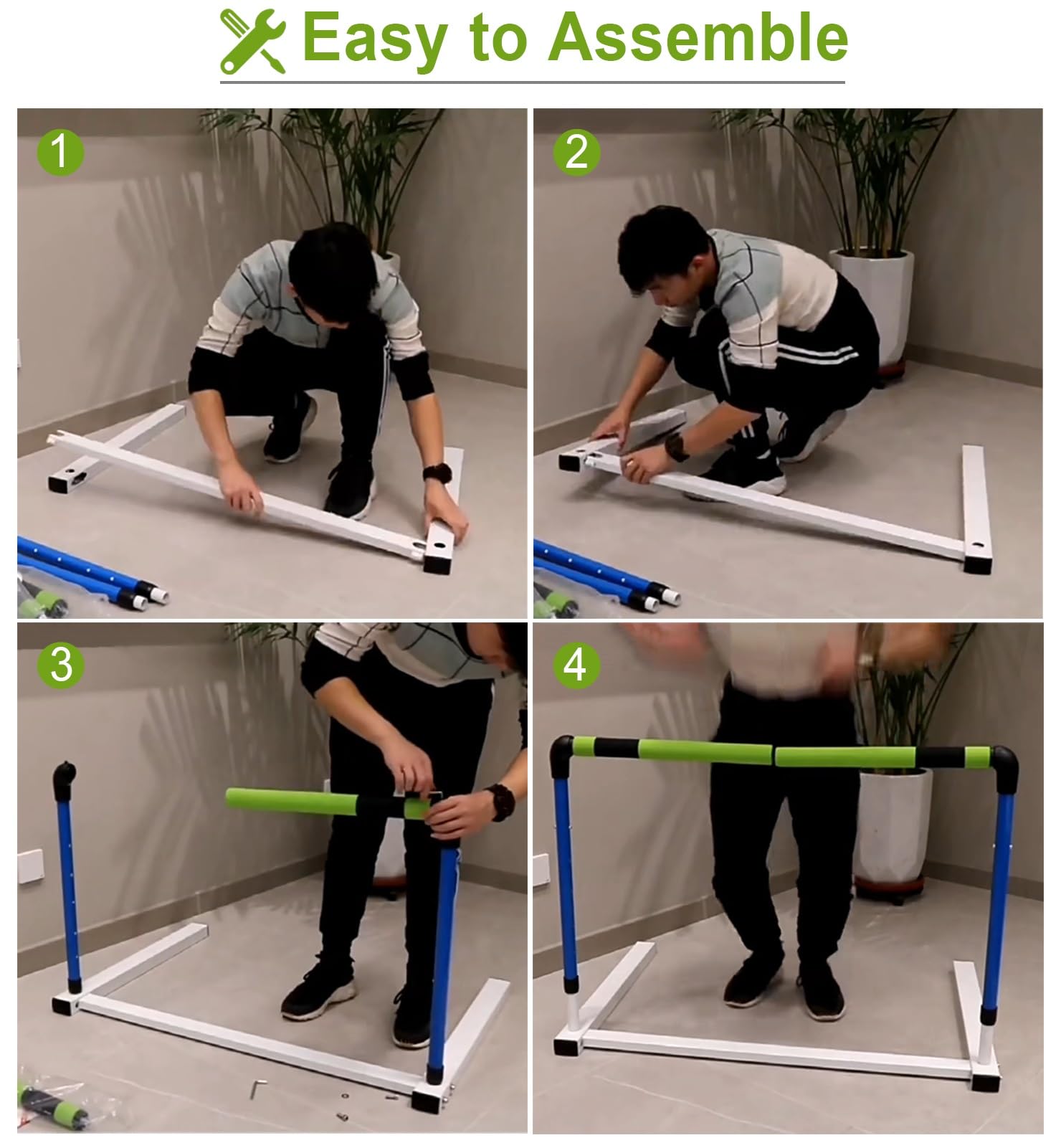 Easy to Assemble

1

2

3

4