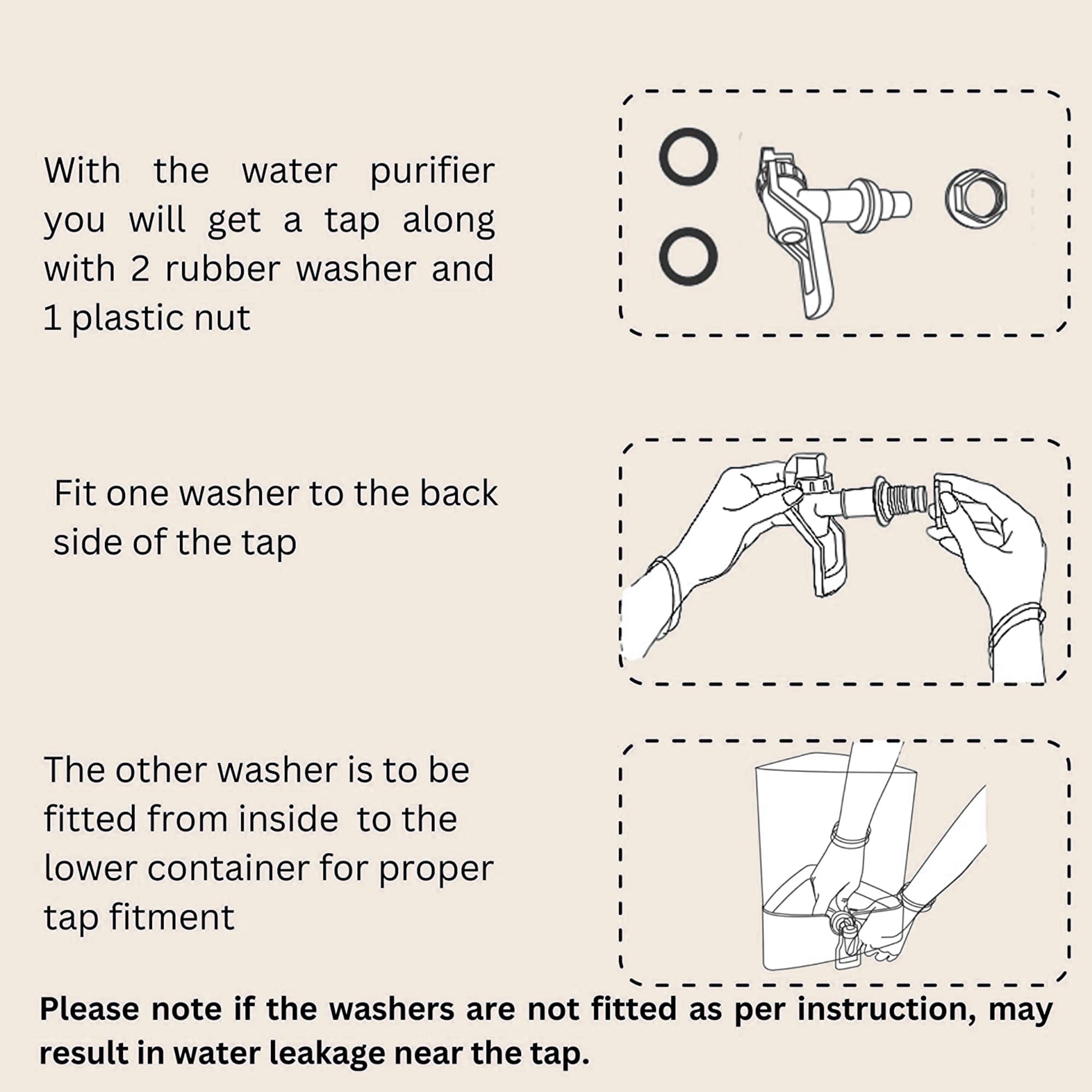 With the water purifier you will get a tap along with 2 rubber washer and 1 plastic nut

Fit one washer to the back side of the tap

The other washer is to be fitted from inside to the lower container for proper tap fitment

Please note if the washers are not fitted as per instruction, may result in water leakage near the tap.