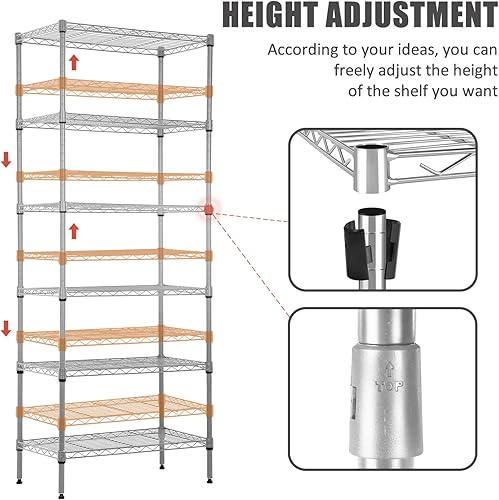 HEIGHT ADJUSTMENT

According to your ideas, you can freely adjust the height of the shelf you want

TOP