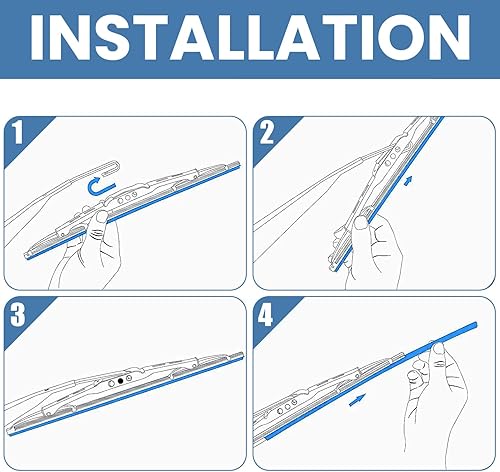 INSTALLATION

1

2

3

4