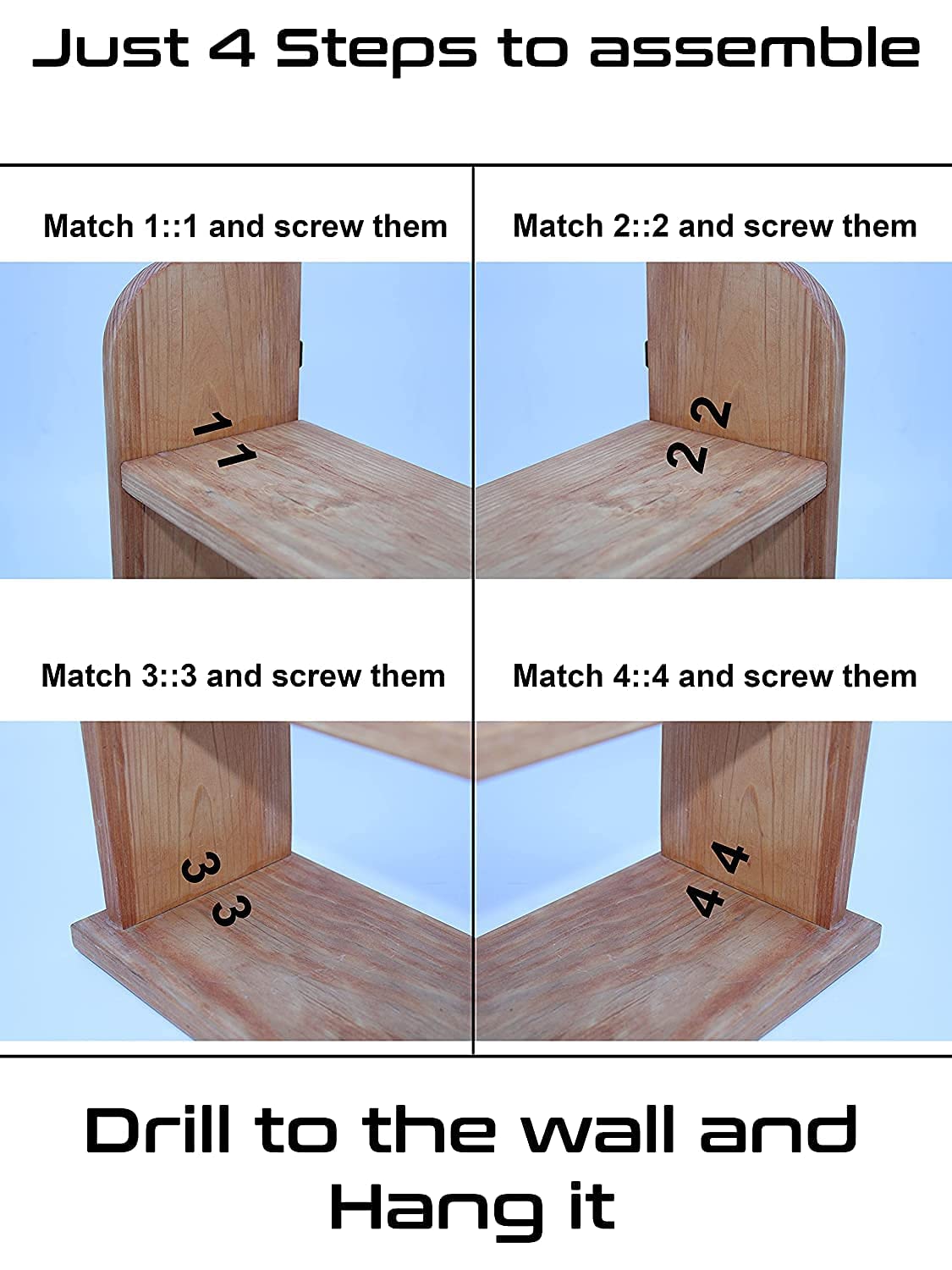 Just 4 Steps to assemble

Match 1::1 and screw them

1
1

Match 2::2 and screw them

2
2

Match 3::3 and screw them

3
3

Match 4::4 and screw them

4
4

Drill to the wall and Hang it