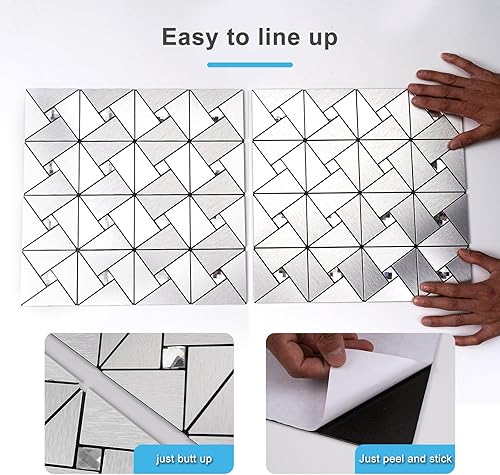 Easy to line up

just butt up

Just peel and stick