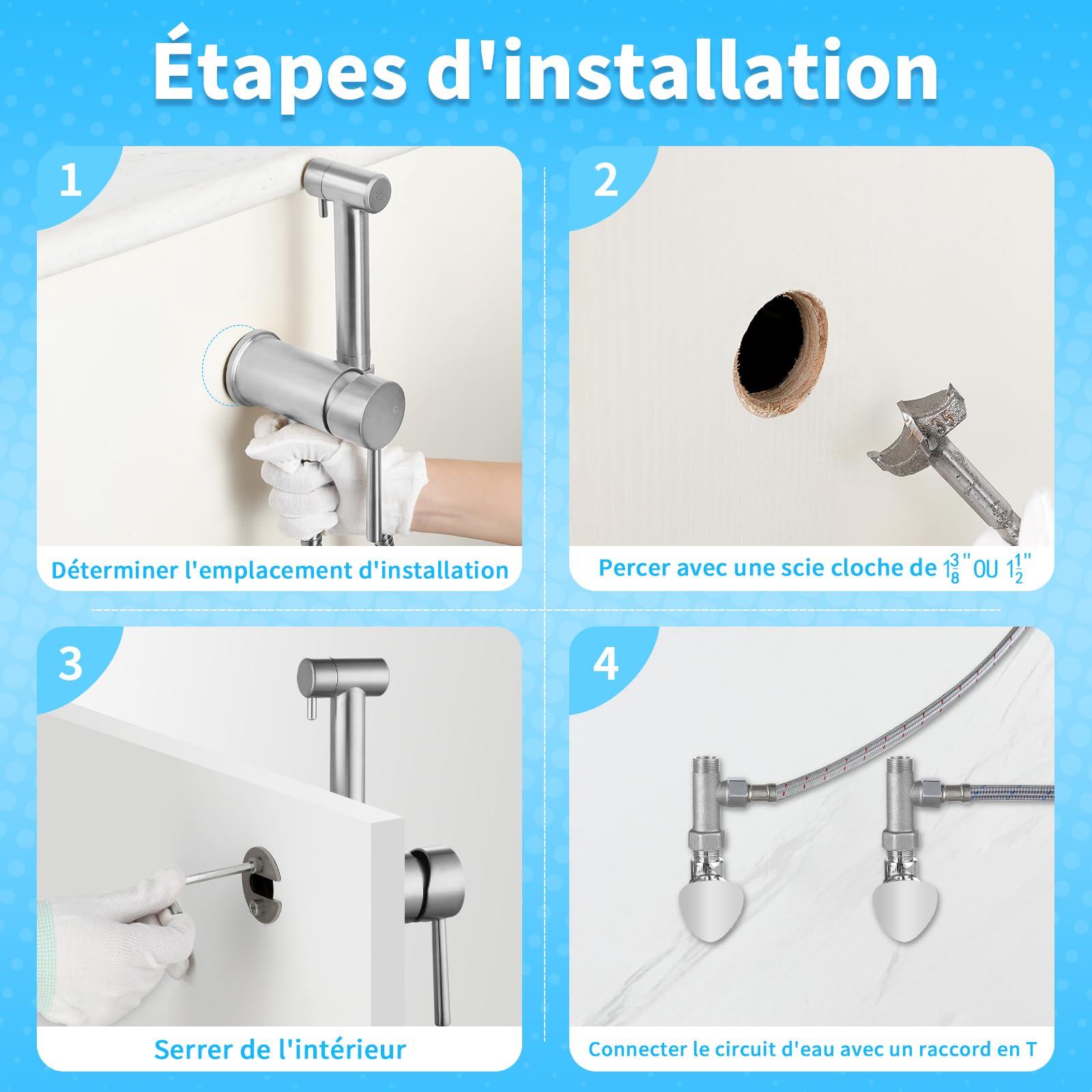 Étapes d'installation

1

Déterminer l'emplacement d'installation

2

Percer avec une scie cloche de $1\frac{3}{8}$" OU $1\frac{1}{2}$"

3

Serrer de l'intérieur

4

Connecter le circuit d'eau avec un raccord en T