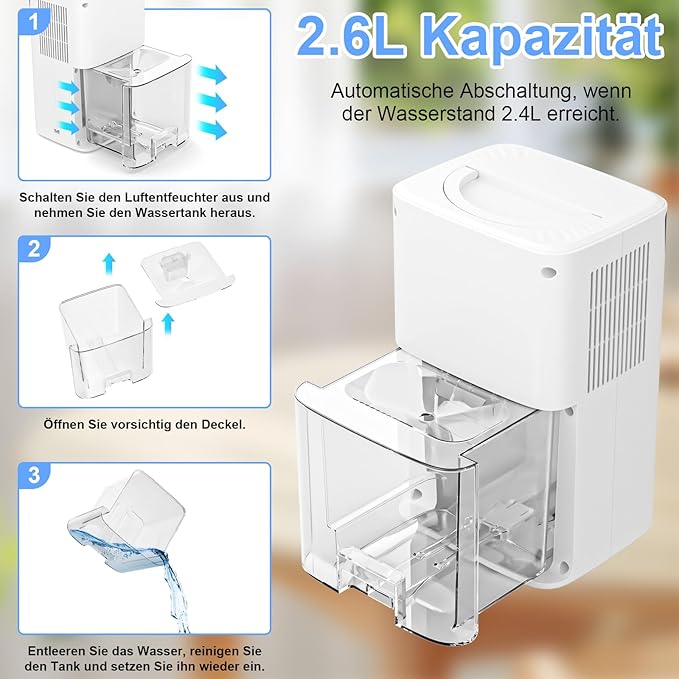 2.6L Kapazität

Automatische Abschaltung, wenn der Wasserstand 2.4L erreicht.

1

Schalten Sie den Luftentfeuchter aus und nehmen Sie den Wassertank heraus.

2

Öffnen Sie vorsichtig den Deckel.

3

Entleeren Sie das Wasser, reinigen Sie den Tank und setzen Sie ihn wieder ein.