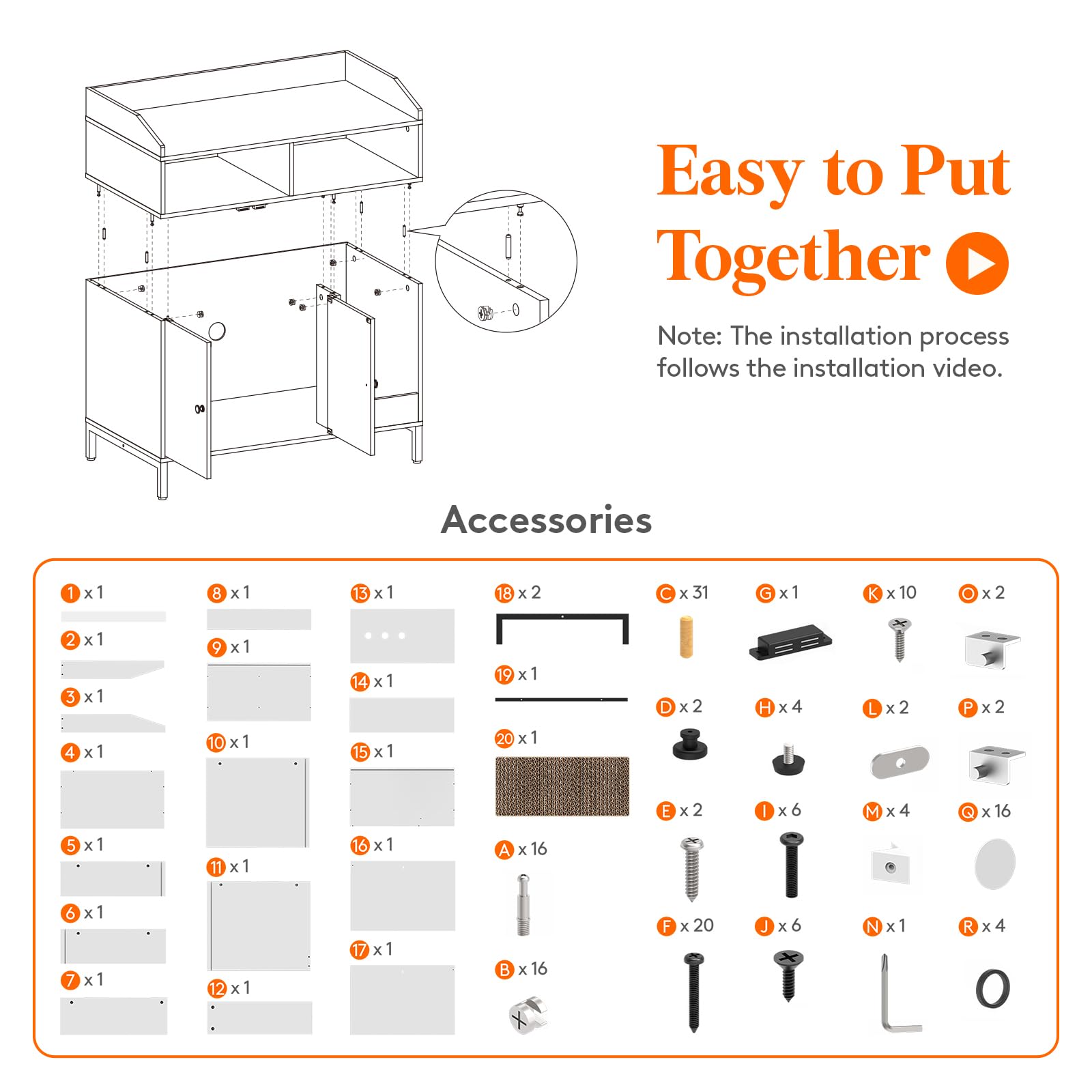 Easy to Put Together

Note: The installation process follows the installation video.

Accessories

1 x 1
2 x 1
3 x 1
4 x 1
5 x 1
6 x 1
7 x 1
8 x 1
9 x 1
10 x 1
11 x 1
12 x 1
13 x 1
14 x 1
15 x 1
16 x 1
17 x 1
18 x 2
19 x 1
20 x 1
A x 16
B x 16
C x 31
D x 2
E x 2
F x 20
G x 1
H x 4
I x 6
J x 6
K x 10
L x 2
M x 4
N x 1
O x 2
P x 2
Q x 16
R x 4