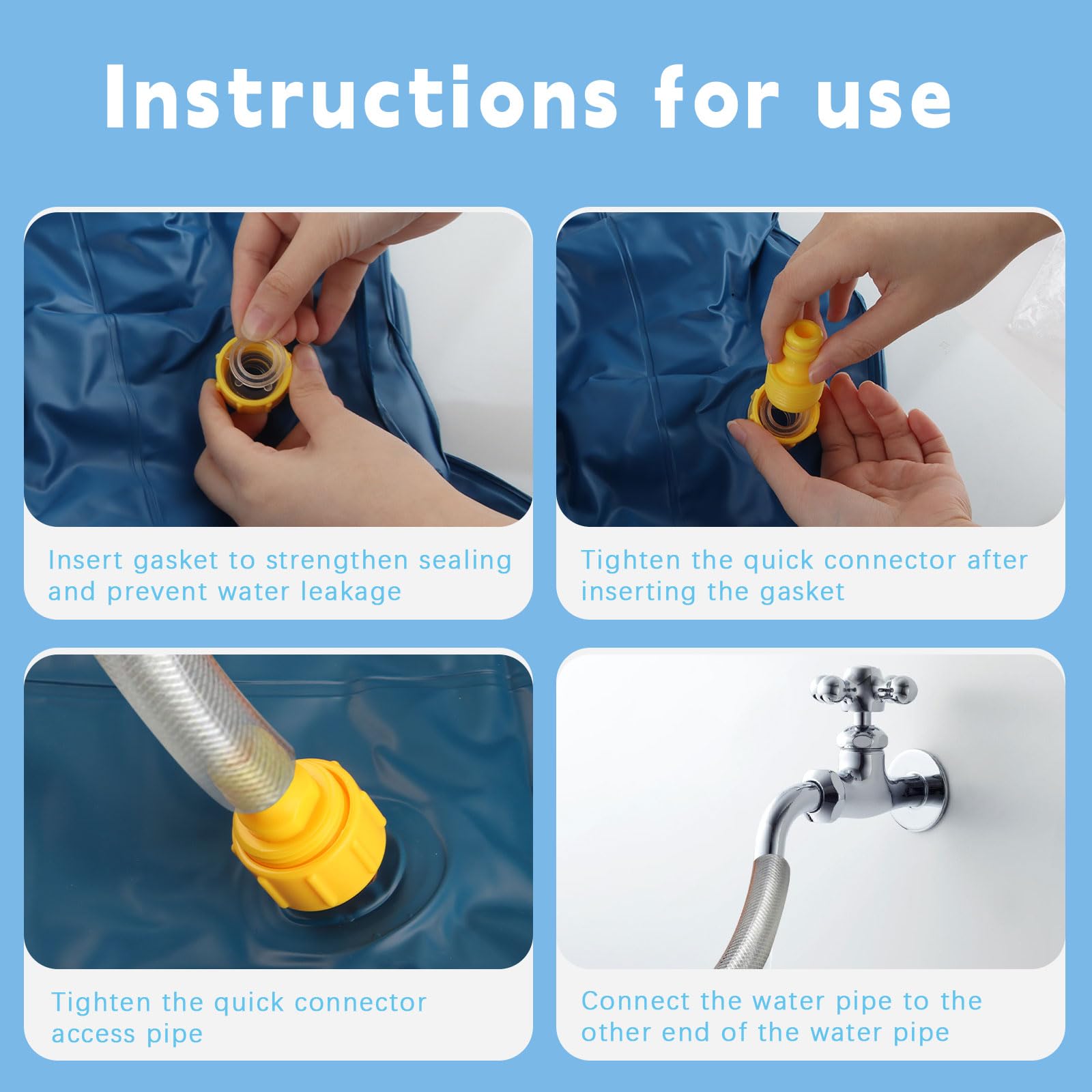 Instructions for use

Insert gasket to strengthen sealing and prevent water leakage

Tighten the quick connector after inserting the gasket

Tighten the quick connector access pipe

Connect the water pipe to the other end of the water pipe