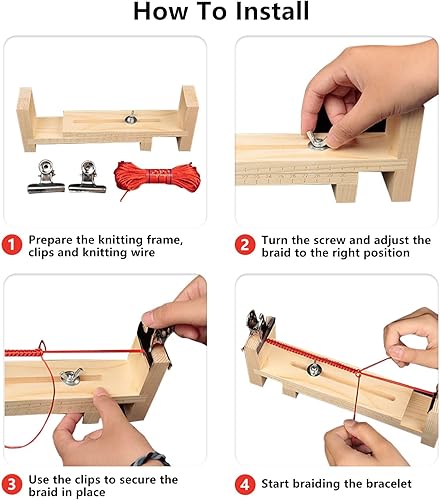 How To Install

1 Prepare the knitting frame, clips and knitting wire

2 Turn the screw and adjust the braid to the right position

3 Use the clips to secure the braid in place

4 Start braiding the bracelet