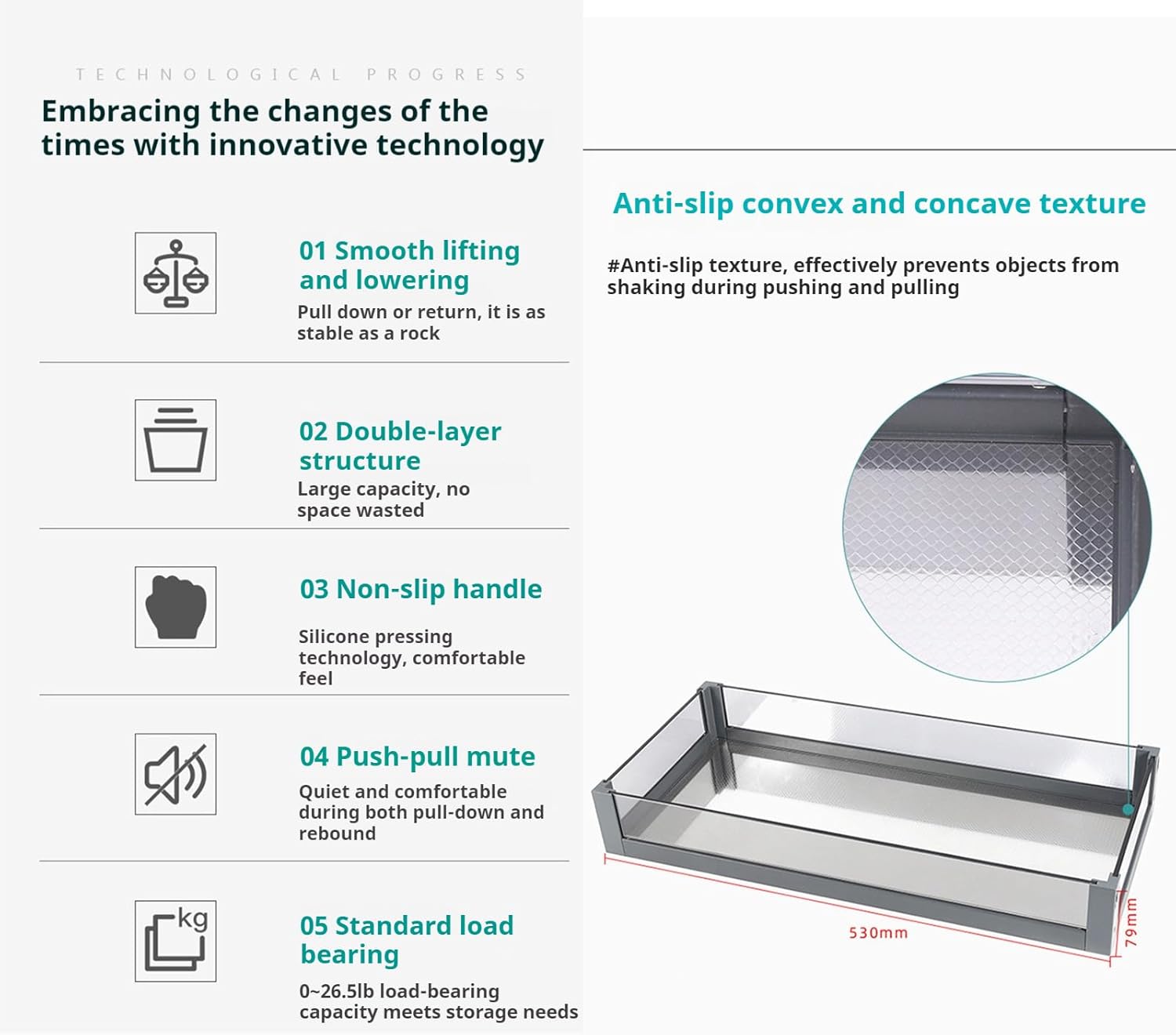 TECHNOLOGICAL PROGRESS

Embracing the changes of the times with innovative technology

01 Smooth lifting and lowering
Pull down or return, it is as stable as a rock

02 Double-layer structure
Large capacity, no space wasted

03 Non-slip handle
Silicone pressing technology, comfortable feel

04 Push-pull mute
Quiet and comfortable during both pull-down and rebound

kg

05 Standard load bearing
0~26.5lb load-bearing capacity meets storage needs

Anti-slip convex and concave texture

#Anti-slip texture, effectively prevents objects from shaking during pushing and pulling

530mm

79mm