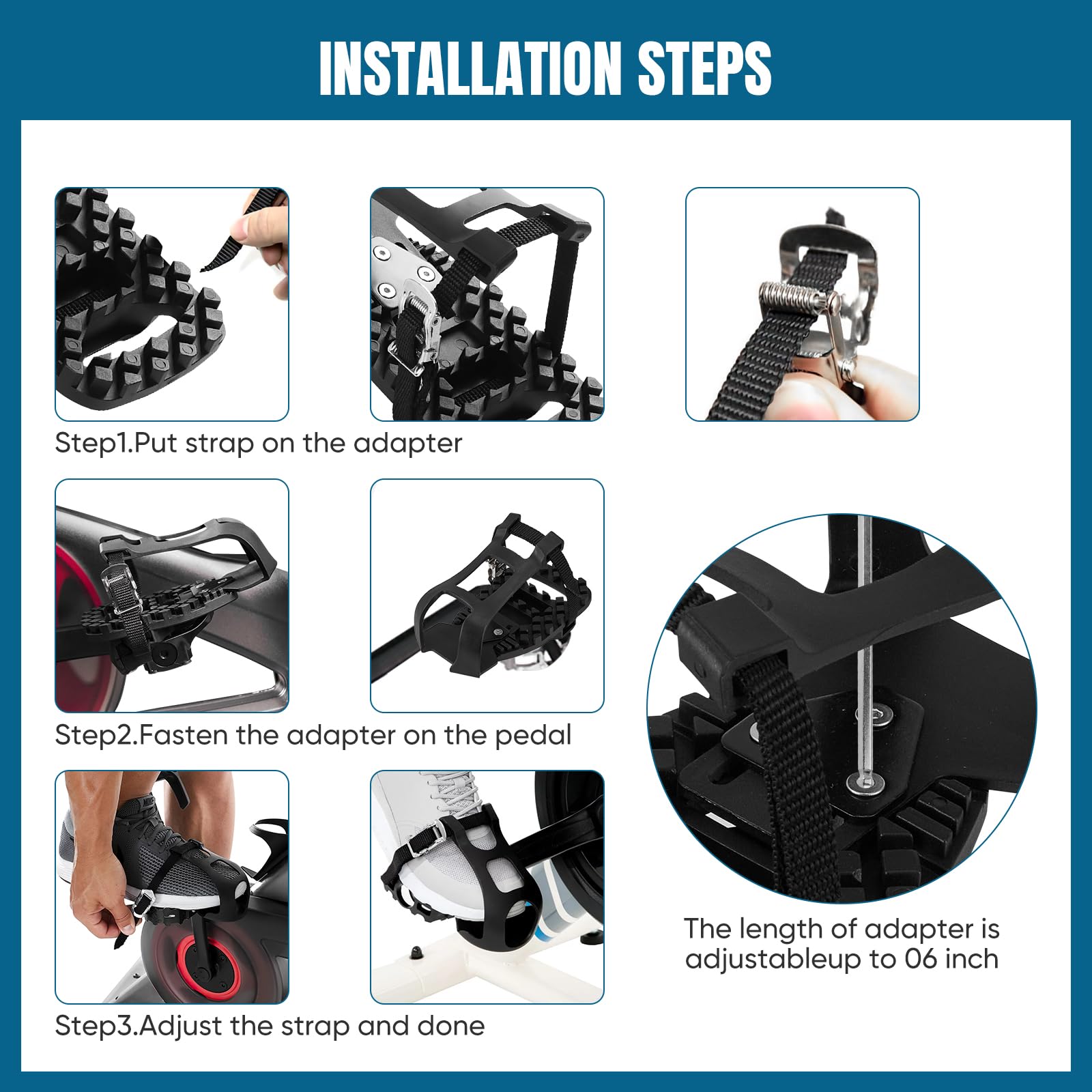 INSTALLATION STEPS

Step1.Put strap on the adapter

Step2.Fasten the adapter on the pedal

Step3.Adjust the strap and done

The length of adapter is adjustableup to 06 inch