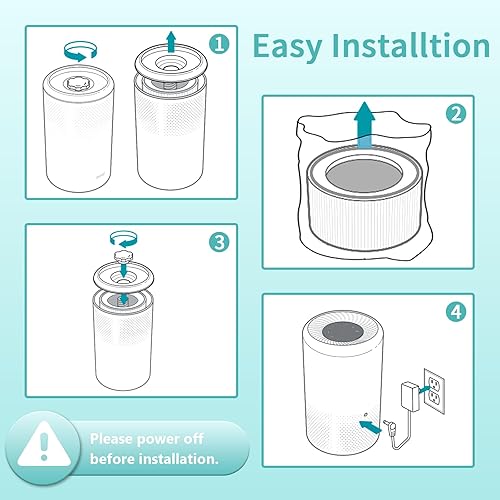 Easy Installtion

1

2

3

4

Please power off before installation.