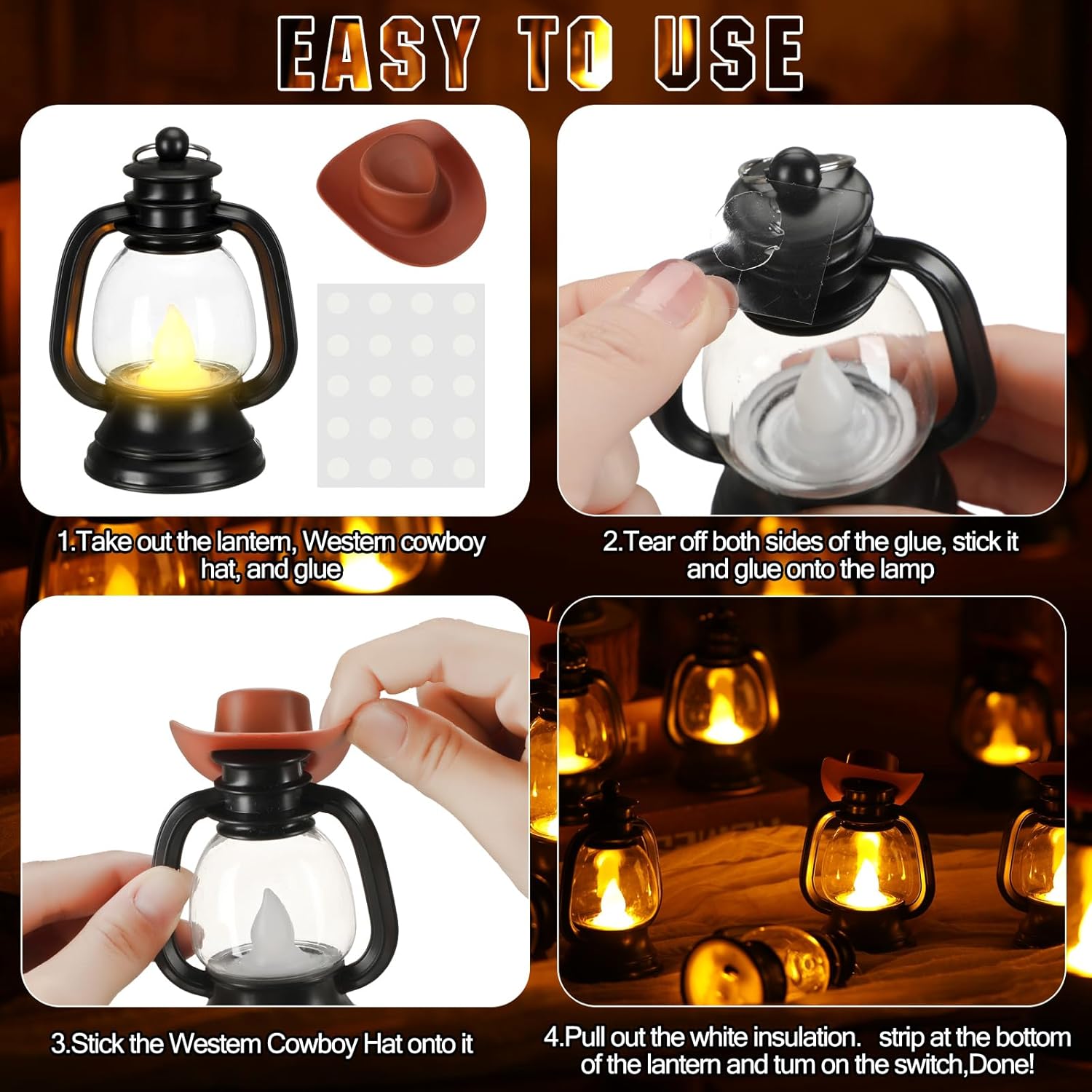 EASY TO USE

1.Take out the lantern, Western cowboy hat, and glue

2.Tear off both sides of the glue, stick it and glue onto the lamp

3.Stick the Western Cowboy Hat onto it

4.Pull out the white insulation. strip at the bottom of the lantern and turn on the switch,Done!