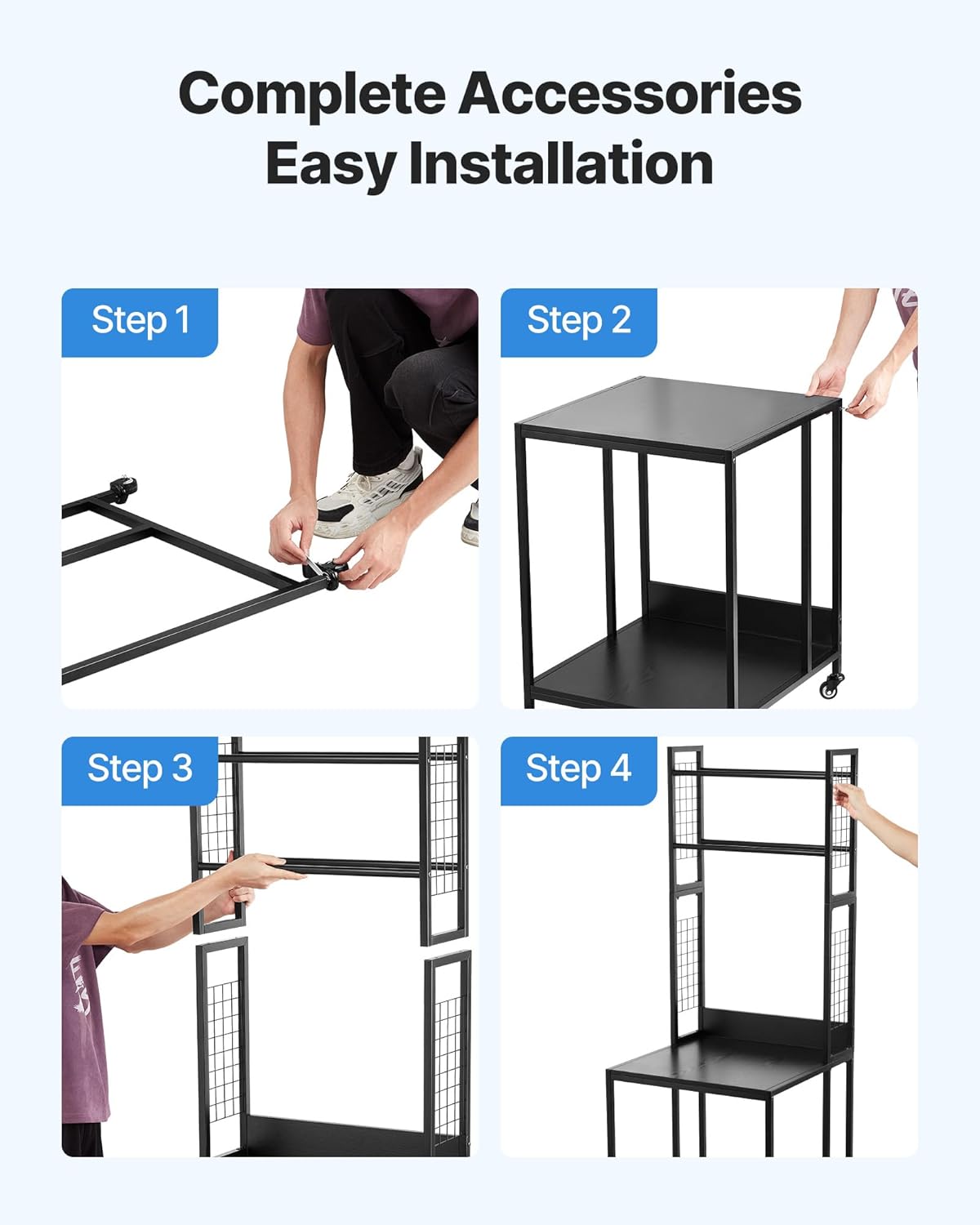 Complete Accessories
Easy Installation

Step 1

Step 2

Step 3

Step 4