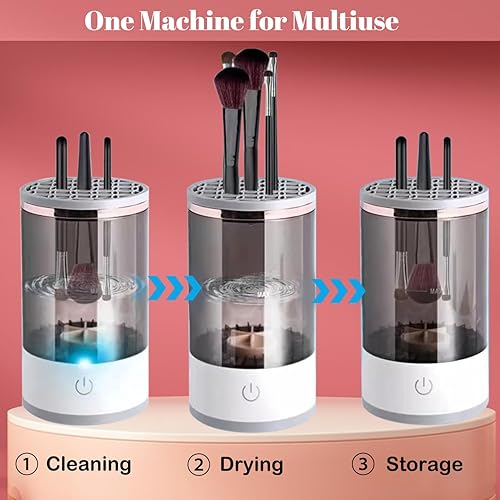 One Machine for Multiuse

① Cleaning

② Drying

③ Storage