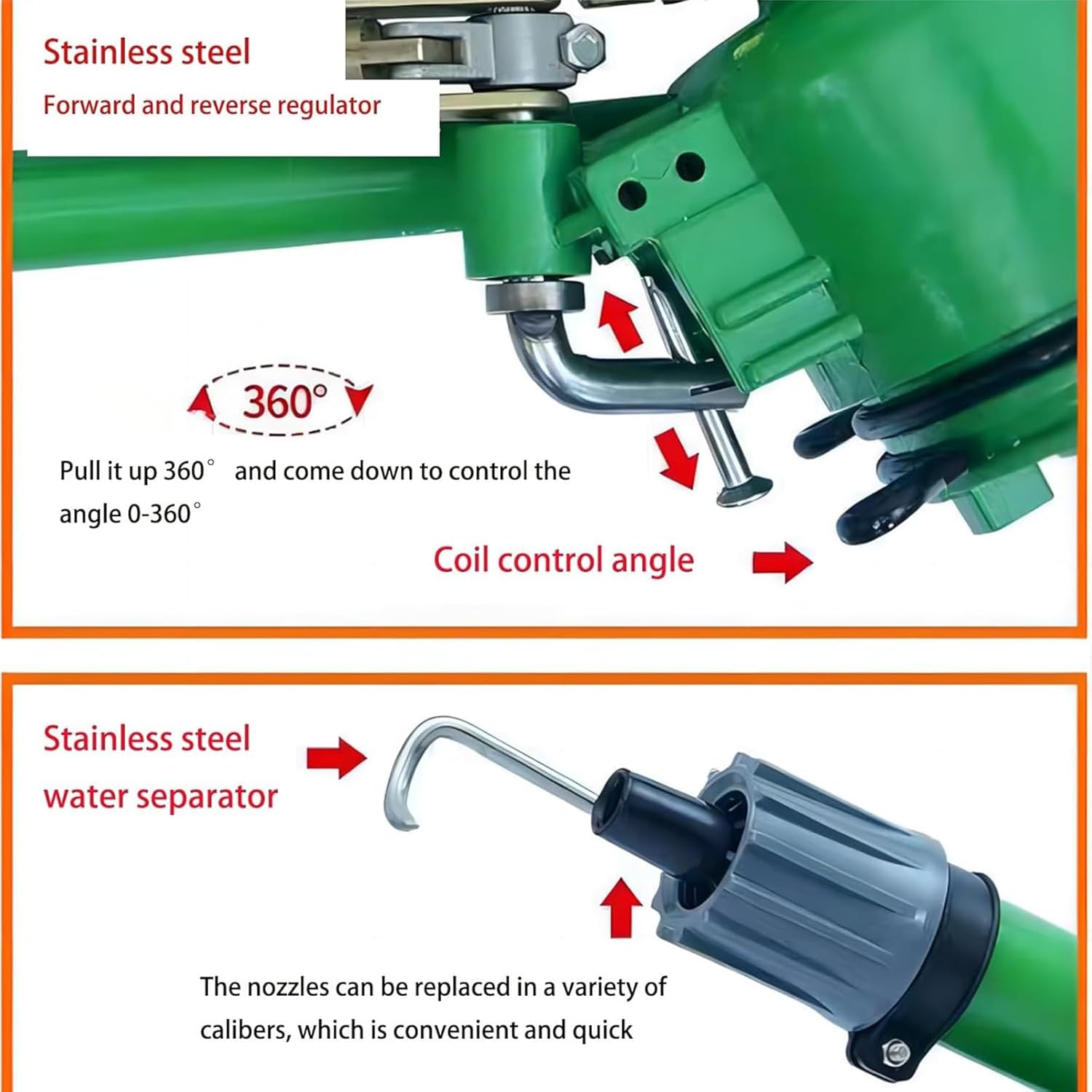 Stainless steel

Forward and reverse regulator

360°

Pull it up 360° and come down to control the angle 0-360°

Coil control angle

Stainless steel water separator

The nozzles can be replaced in a variety of calibers, which is convenient and quick