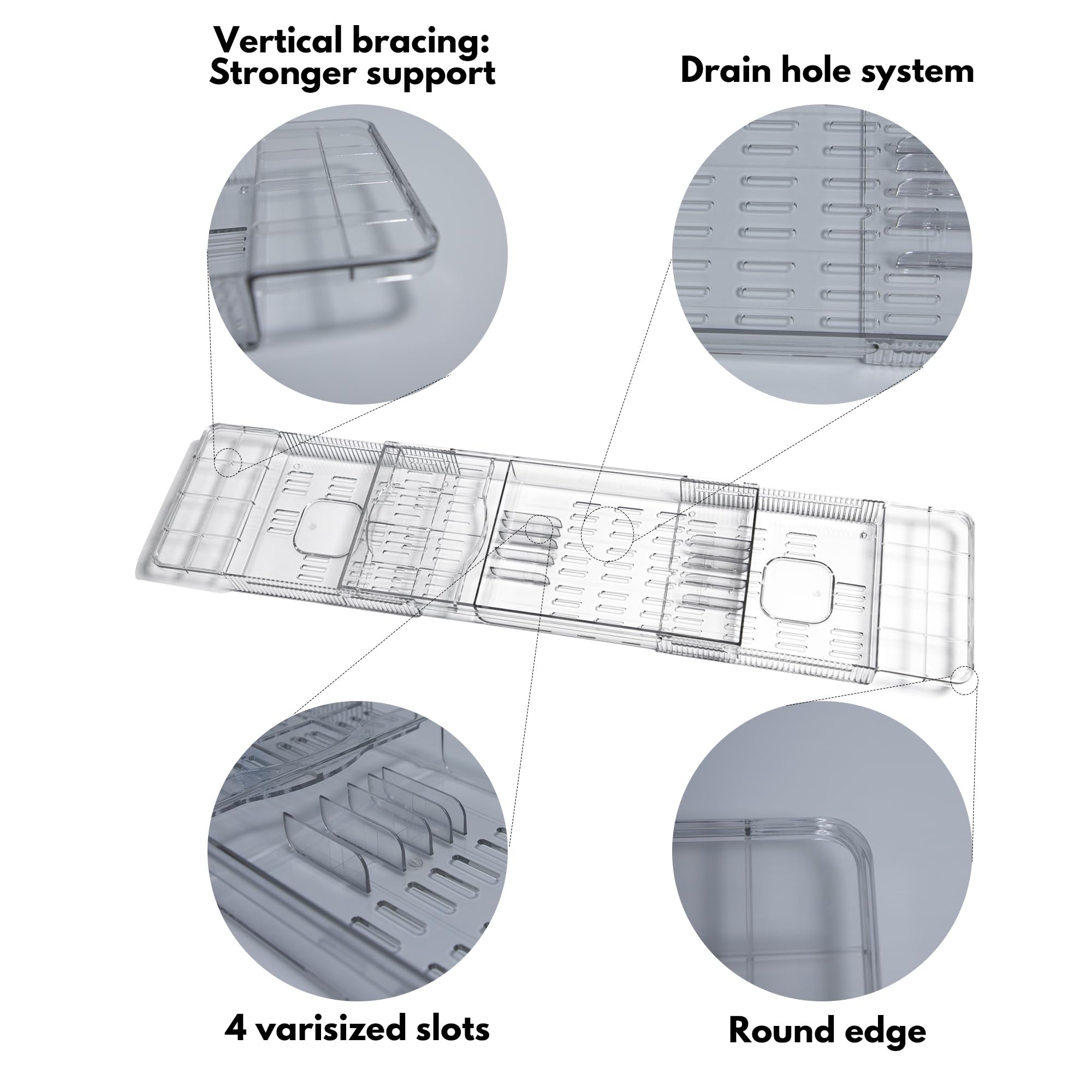 Vertical bracing:
Stronger support

Drain hole system

4 varisized slots

Round edge