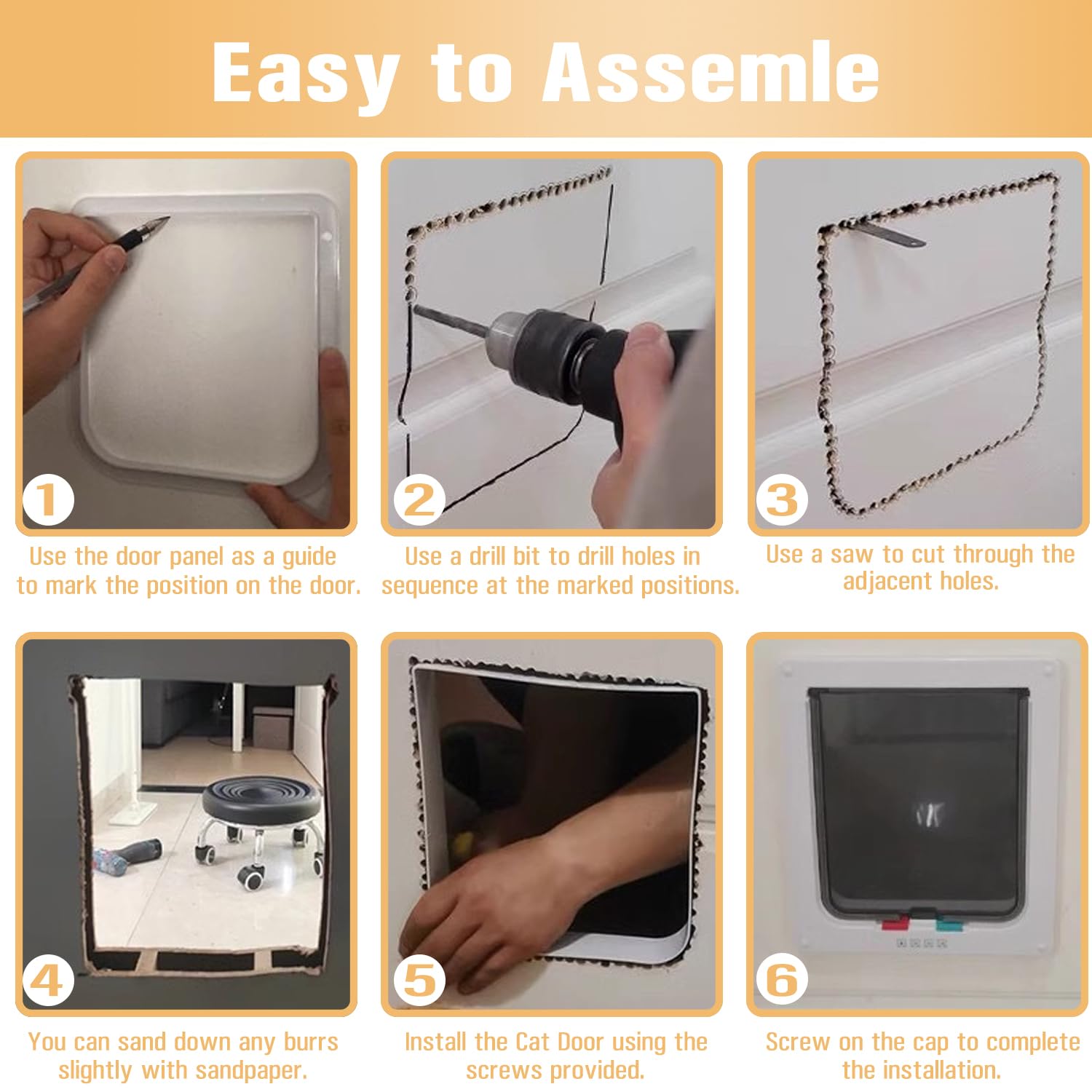 Easy to Assemle

1
Use the door panel as a guide to mark the position on the door.

2
Use a drill bit to drill holes in sequence at the marked positions.

3
Use a saw to cut through the adjacent holes.

4
You can sand down any burrs slightly with sandpaper.

5
Install the Cat Door using the screws provided.

6
Screw on the cap to complete the installation.