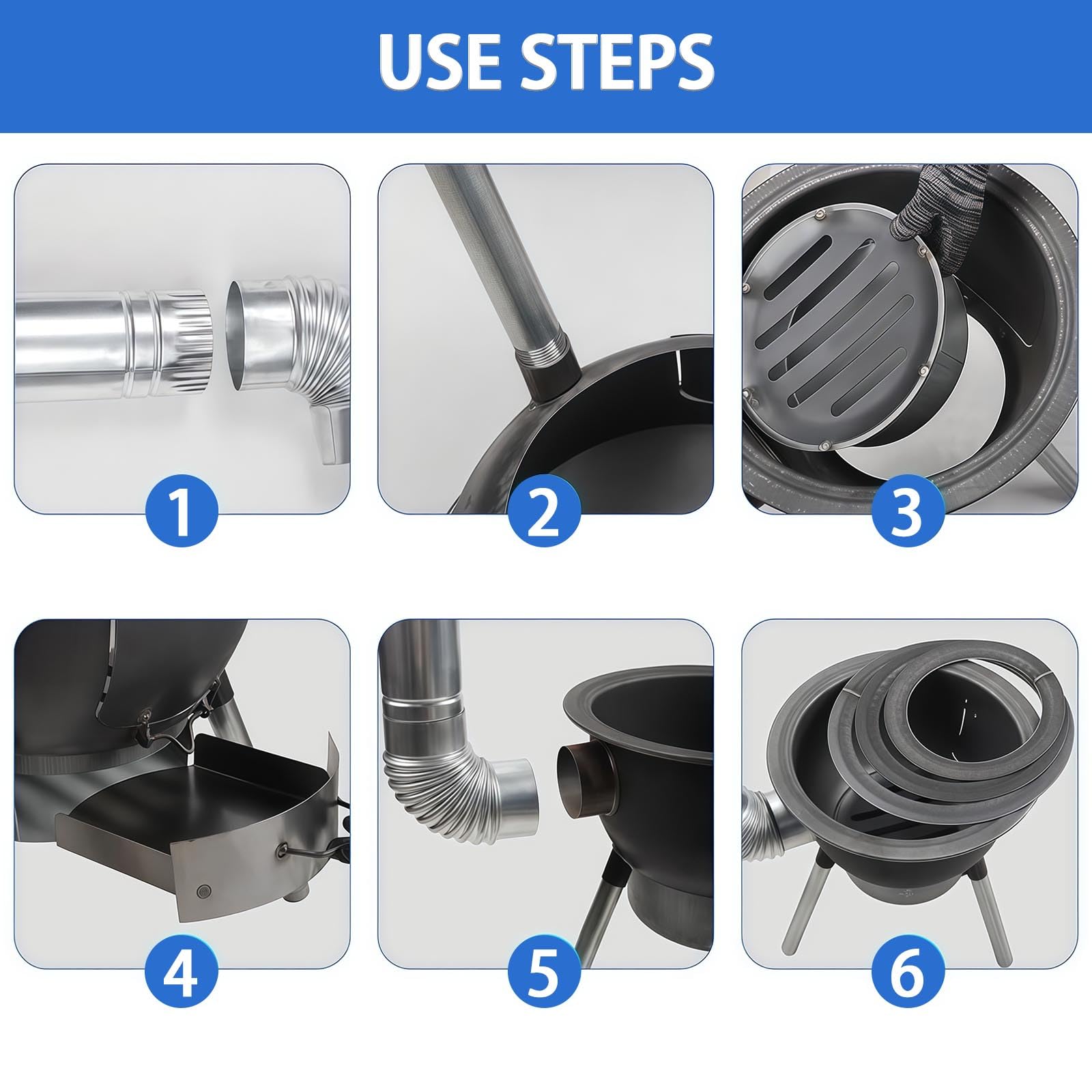 USE STEPS

1

2

3

4

5

6