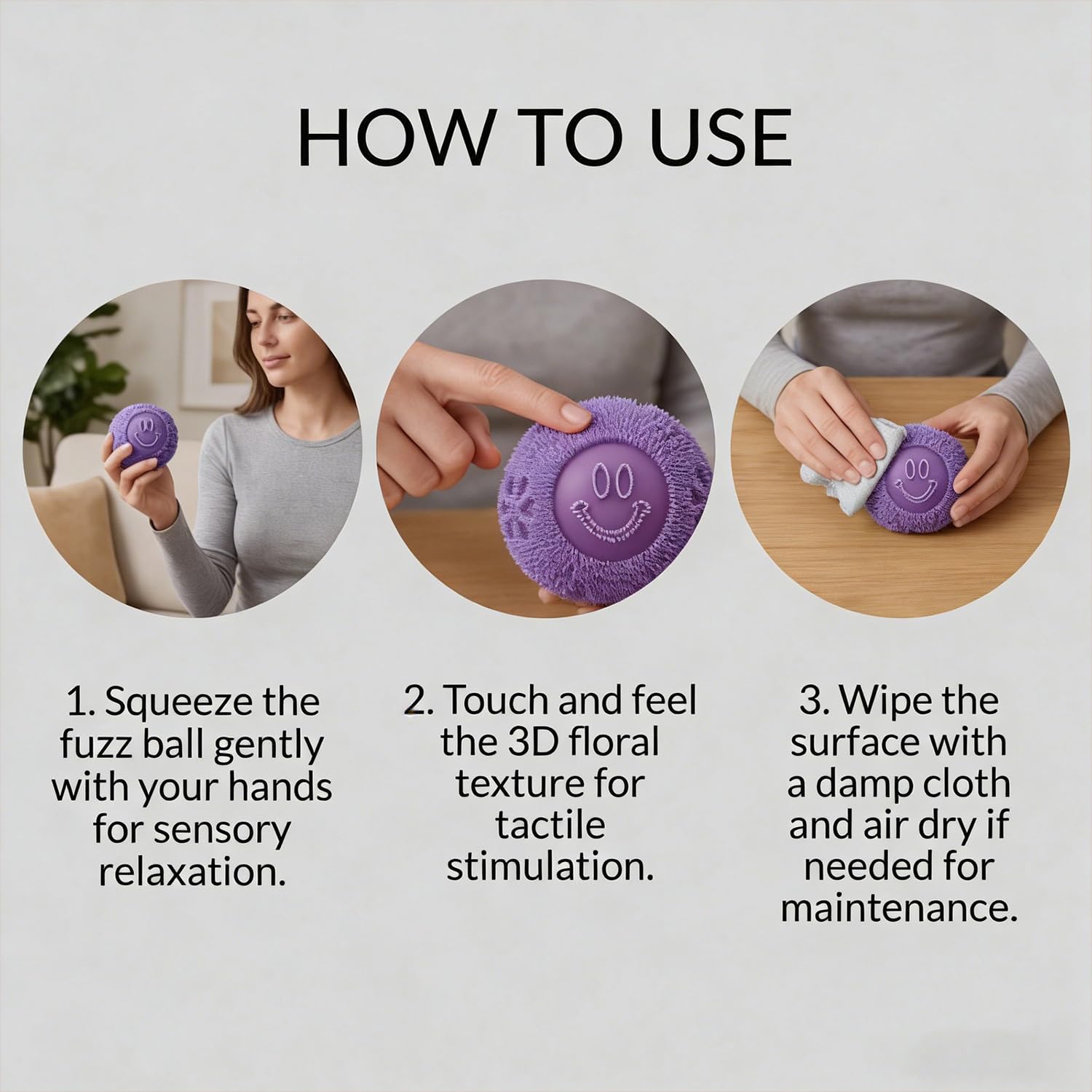 HOW TO USE

1. Squeeze the fuzz ball gently with your hands for sensory relaxation.

2. Touch and feel the 3D floral texture for tactile stimulation.

3. Wipe the surface with a damp cloth and air dry if needed for maintenance.