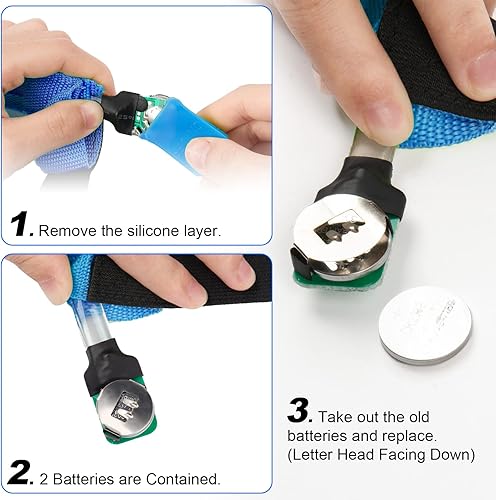 1. Remove the silicone layer.

2. 2 Batteries are Contained.

3. Take out the old batteries and replace. (Letter Head Facing Down)