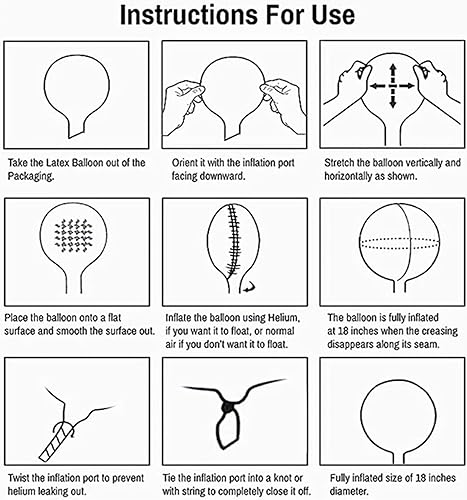 Instructions For Use

Take the Latex Balloon out of the Packaging.

Orient it with the inflation port facing downward.

Stretch the balloon vertically and horizontally as shown.

Place the balloon onto a flat surface and smooth the surface out.

Inflate the balloon using Helium, if you want it to float, or normal air if you don't want it to float.

The balloon is fully inflated at 18 inches when the creasing disappears along its seam.

Twist the inflation port to prevent helium leaking out.

Tie the inflation port into a knot or with string to completely close it off.

Fully inflated size of 18 inches diameter.