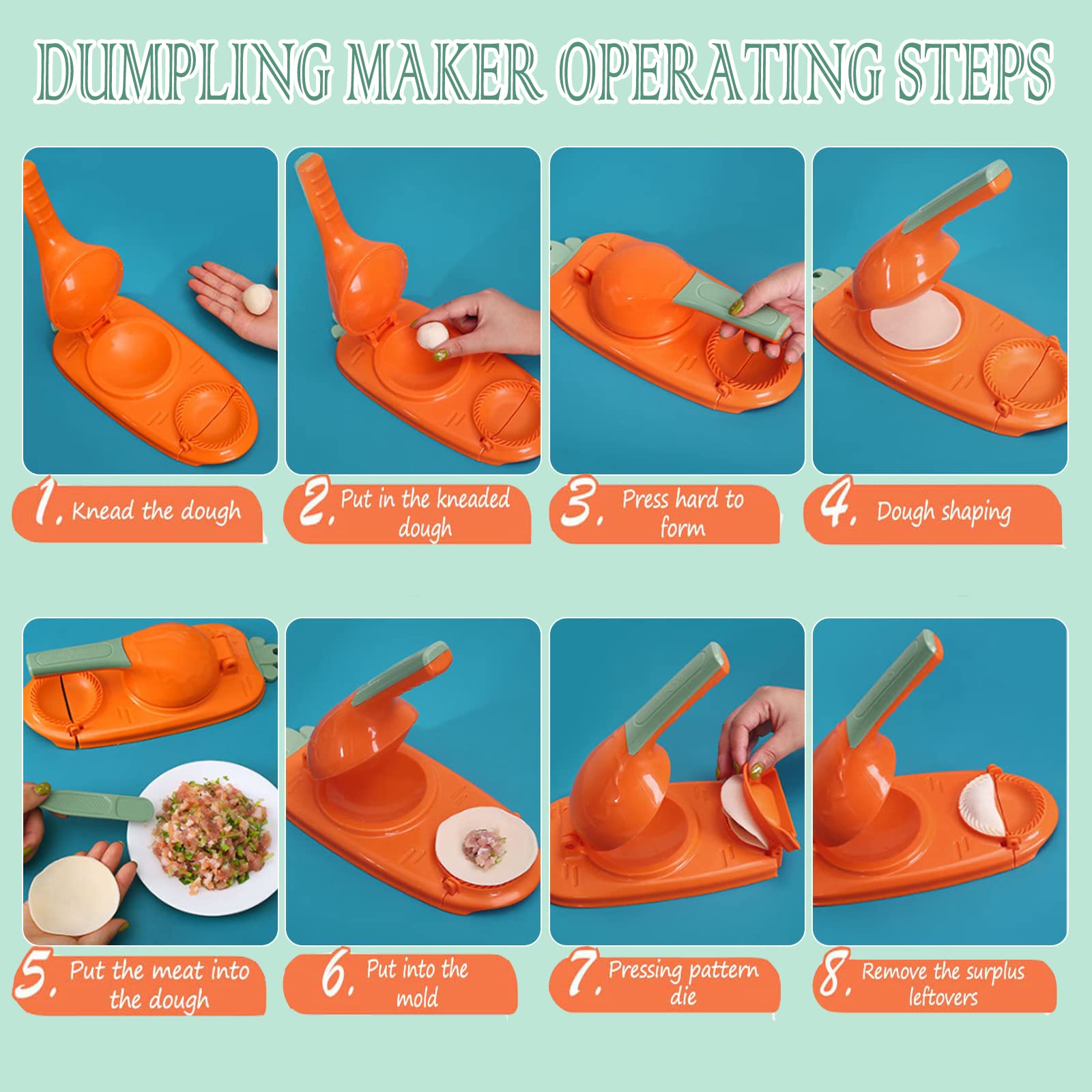 DUMPLING MAKER OPERATING STEPS

1. Knead the dough

2. Put in the kneaded dough

3. Press hard to form

4. Dough shaping

5. Put the meat into the dough

6. Put into the mold

7. Pressing pattern die

8. Remove the surplus leftovers