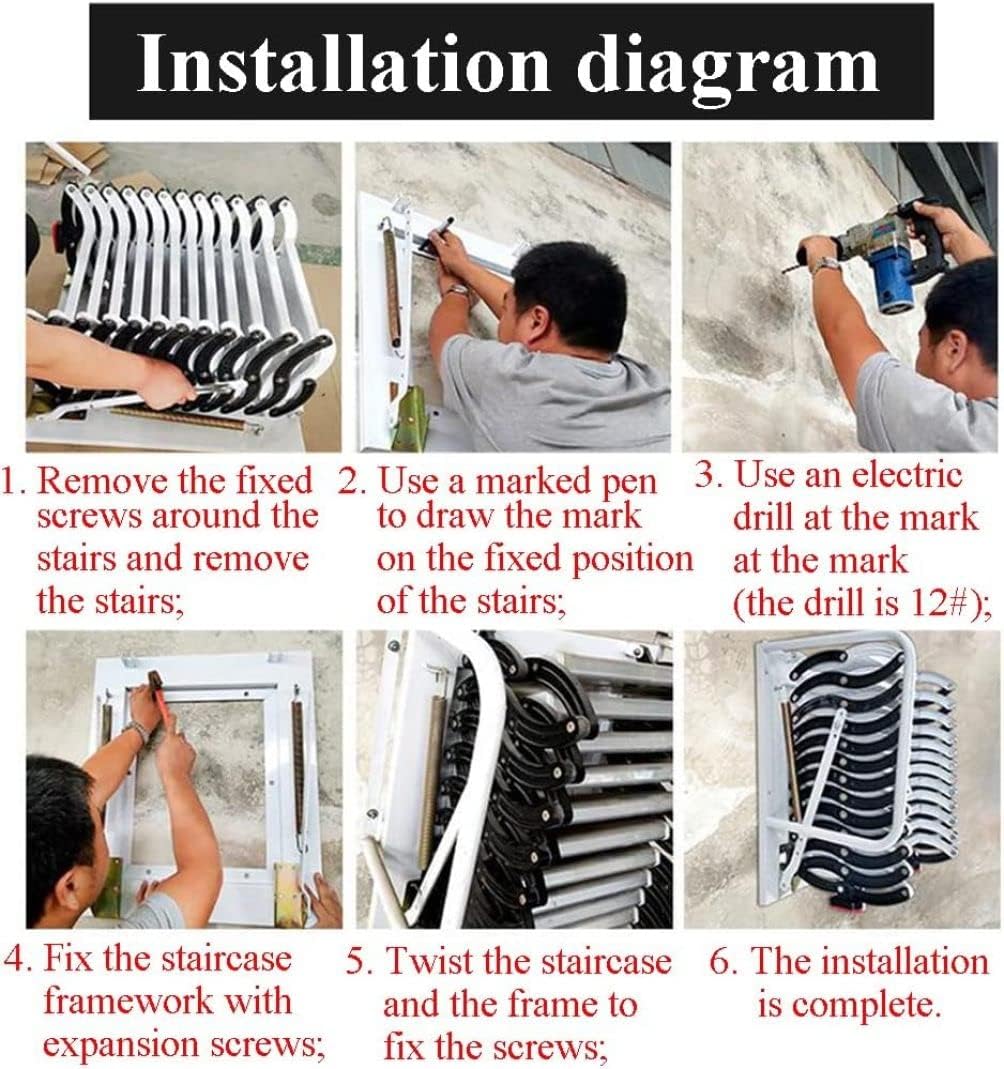 Installation diagram

1. Remove the fixed screws around the stairs and remove the stairs;

2. Use a marked pen to draw the mark on the fixed position of the stairs;

3. Use an electric drill at the mark at the mark (the drill is 12#);

4. Fix the staircase framework with expansion screws;

5. Twist the staircase and the frame to fix the screws;

6. The installation is complete.