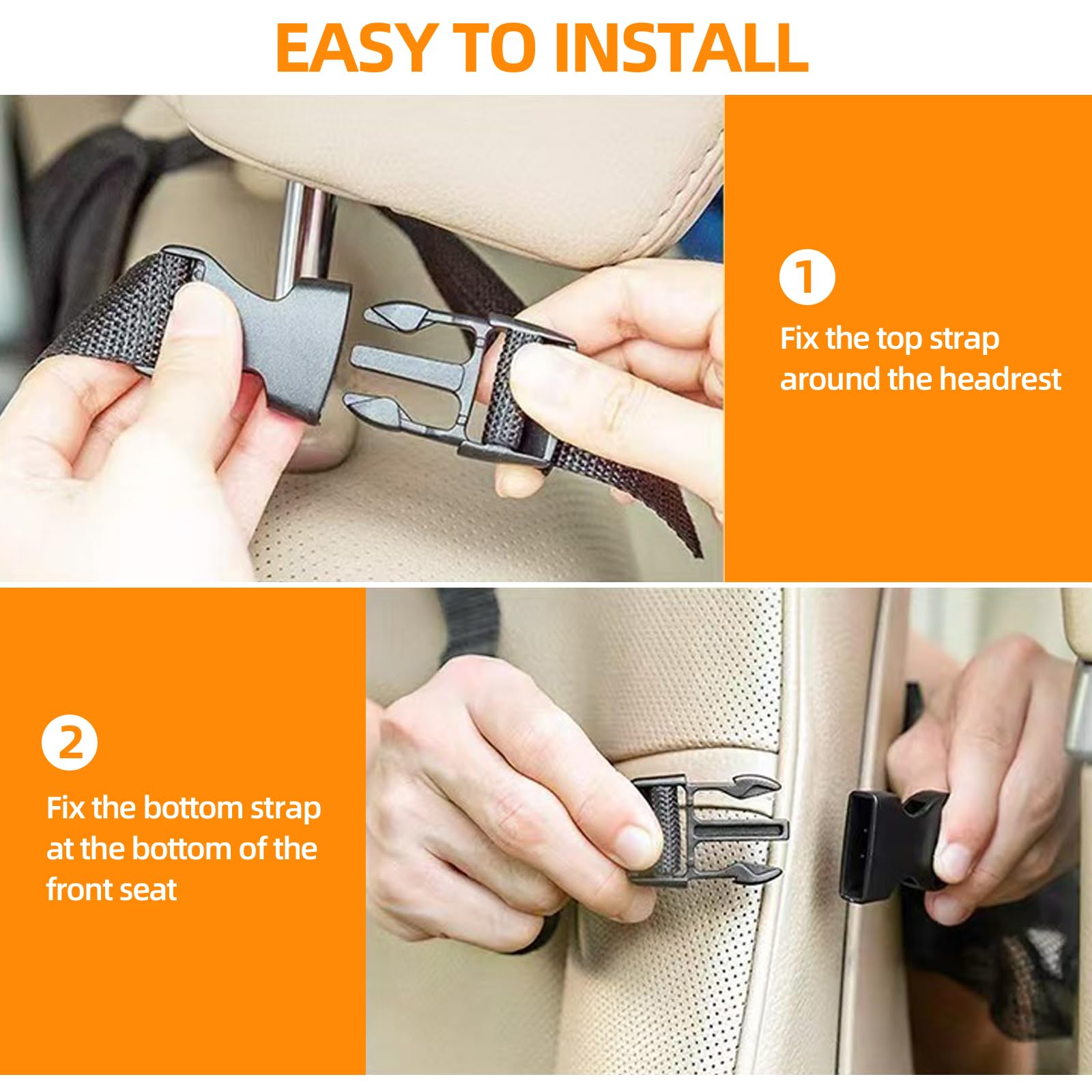 EASY TO INSTALL

1

Fix the top strap around the headrest

2

Fix the bottom strap at the bottom of the front seat